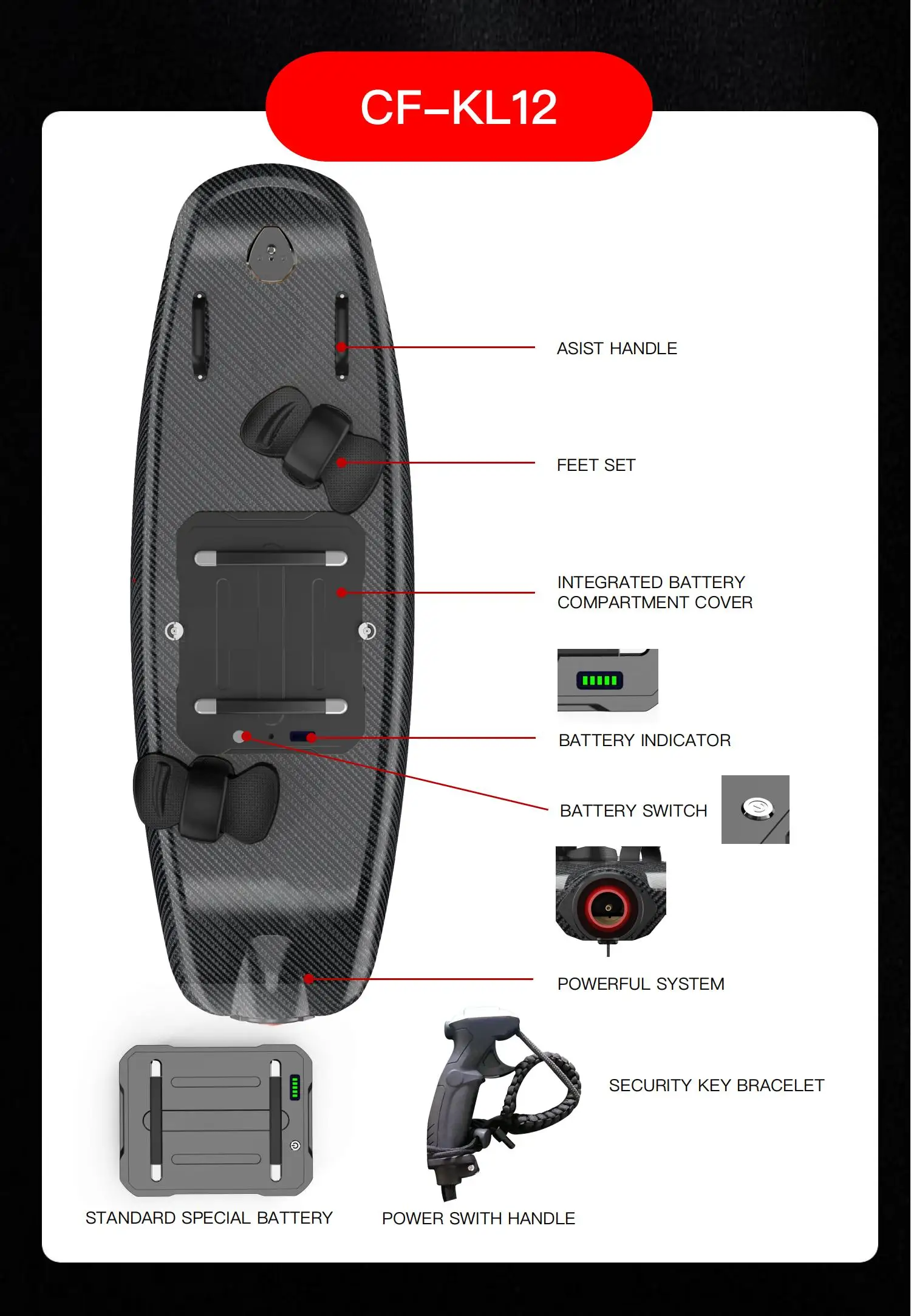 CF-KL12

ASIST HANDLE

FEET SET

INTEGRATED BATTERY COMPARTMENT COVER

BATTERY INDICATOR

BATTERY SWITCH

POWERFUL SYSTEM

SECURITY KEY BRACELET

STANDARD SPECIAL BATTERY

POWER SWITH HANDLE