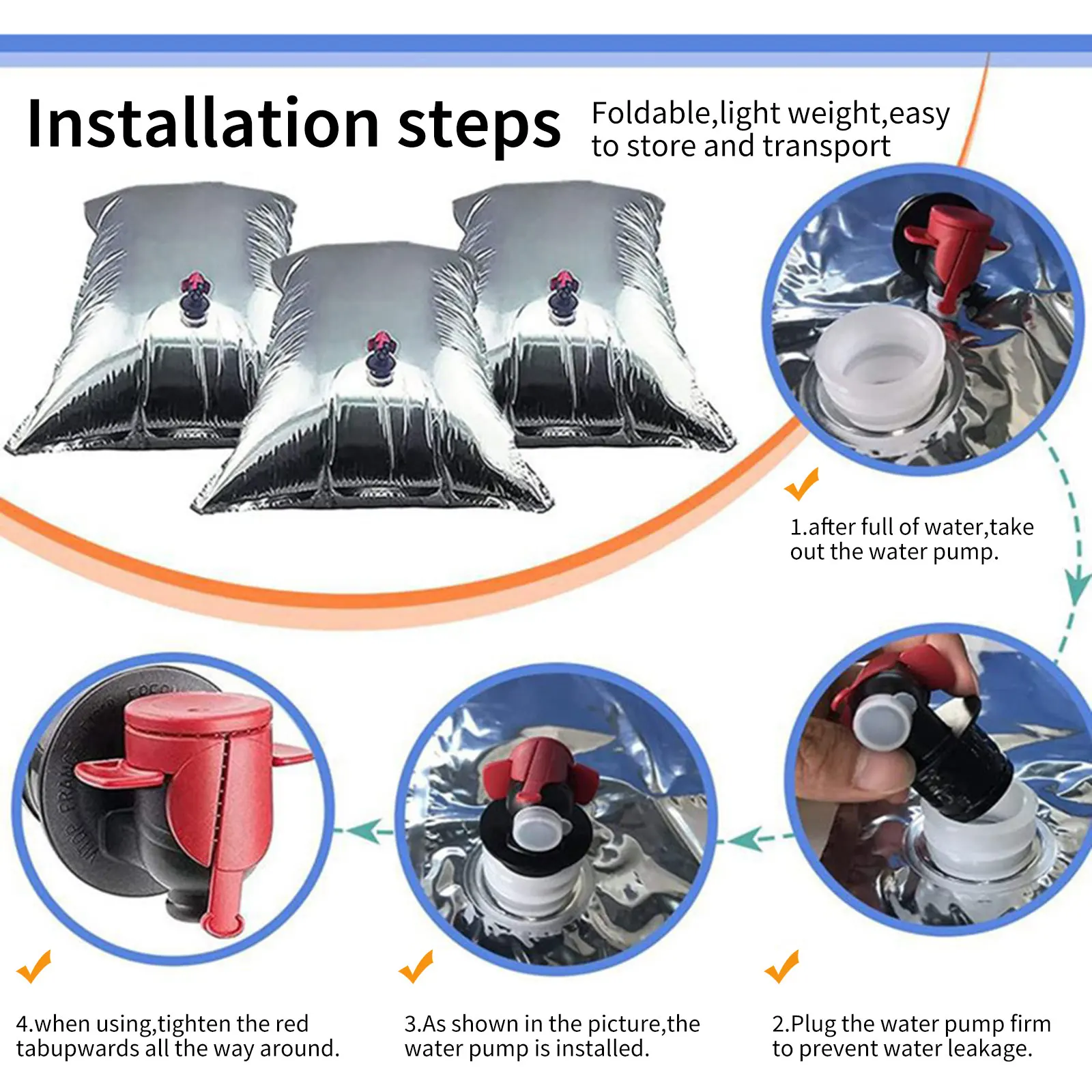 Installation steps

Foldable,light weight,easy to store and transport

1.after full of water,take out the water pump.

4.when using,tighten the red tabupwards all the way around.

3.As shown in the picture,the water pump is installed.

2.Plug the water pump firm to prevent water leakage.