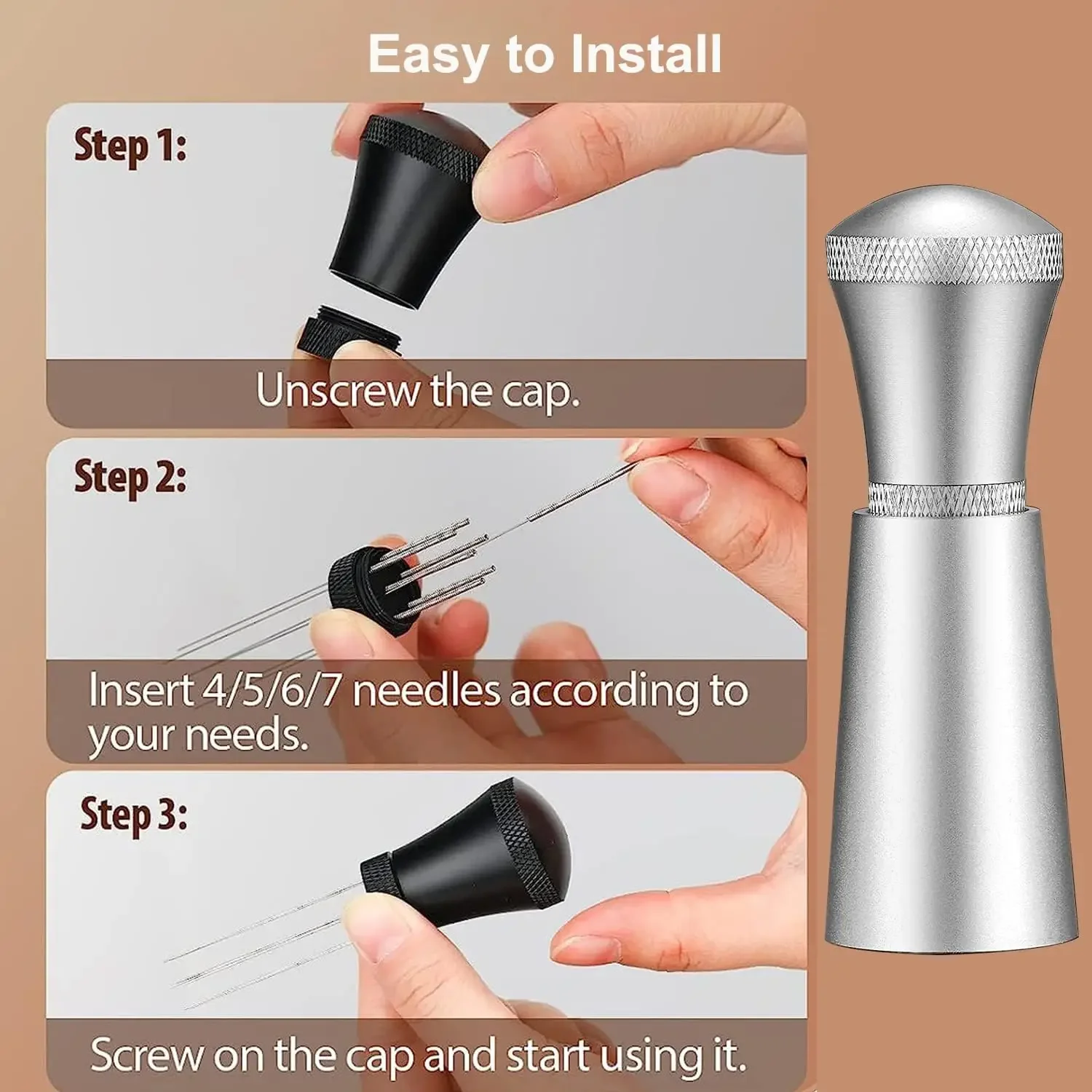 Easy to Install

Step 1:

Unscrew the cap.

Step 2:

Insert 4/5/6/7 needles according to your needs.

Step 3:

Screw on the cap and start using it.