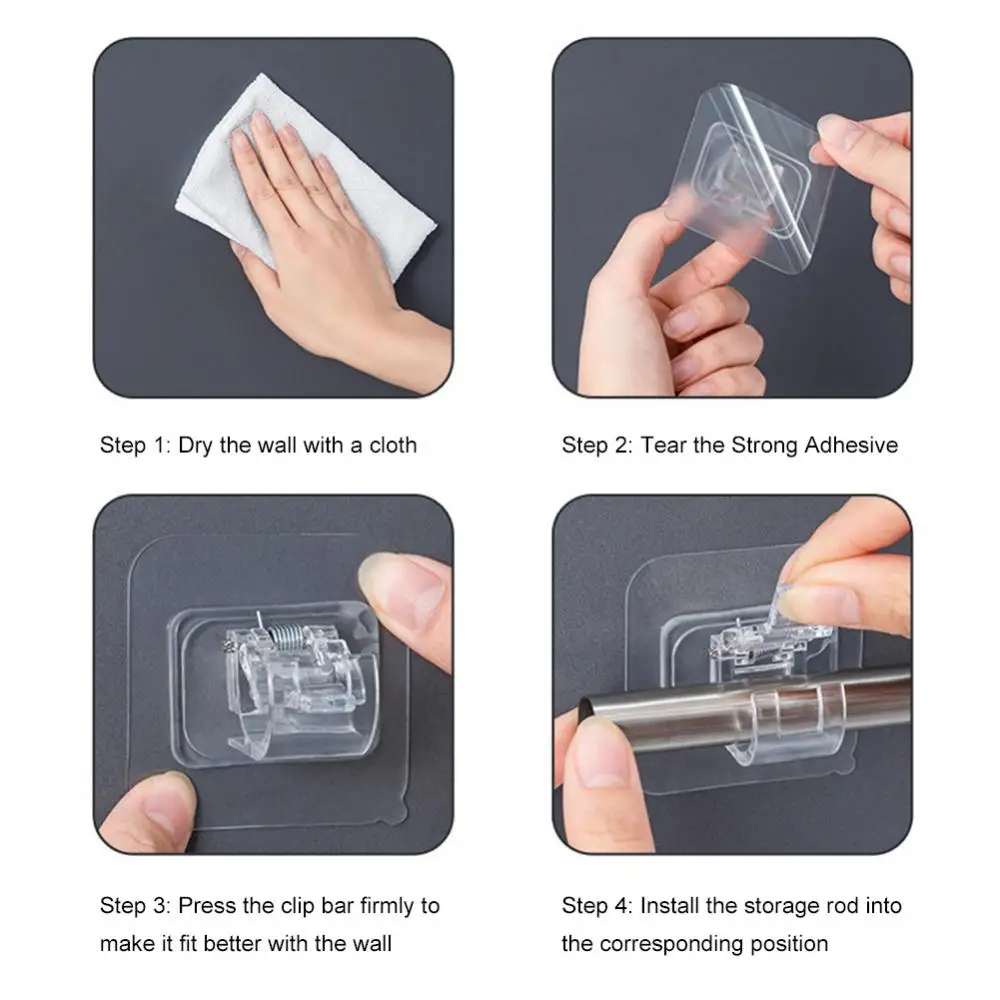 Step 1: Dry the wall with a cloth

Step 2: Tear the Strong Adhesive

Step 3: Press the clip bar firmly to make it fit better with the wall

Step 4: Install the storage rod into the corresponding position