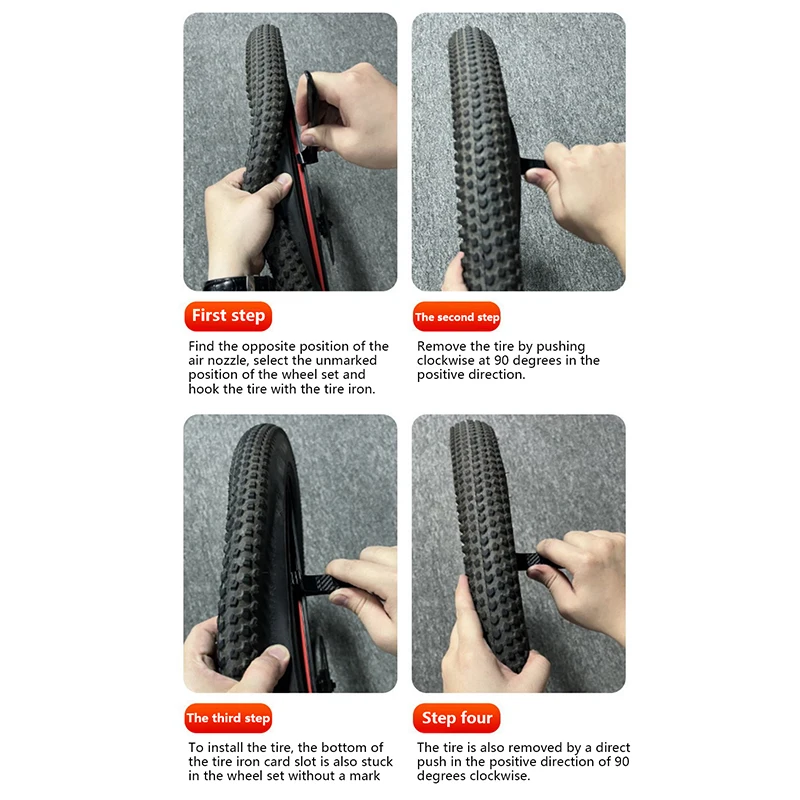 First step

Find the opposite position of the air nozzle, select the unmarked position of the wheel set and hook the tire with the tire iron.

The second step

Remove the tire by pushing clockwise at 90 degrees in the positive direction.

The third step

To install the tire, the bottom of the tire iron card slot is also stuck in the wheel set without a mark

Step four

The tire is also removed by a direct push in the positive direction of 90 degrees clockwise.