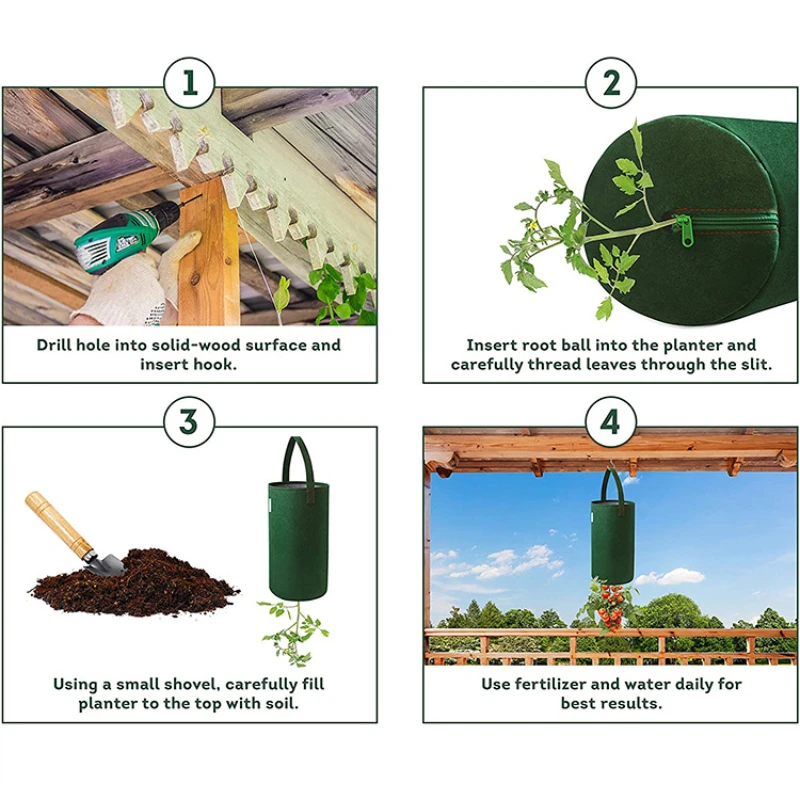 1

Drill hole into solid-wood surface and insert hook.

2

Insert root ball into the planter and carefully thread leaves through the slit.

3

Using a small shovel, carefully fill planter to the top with soil.

4

Use fertilizer and water daily for best results.