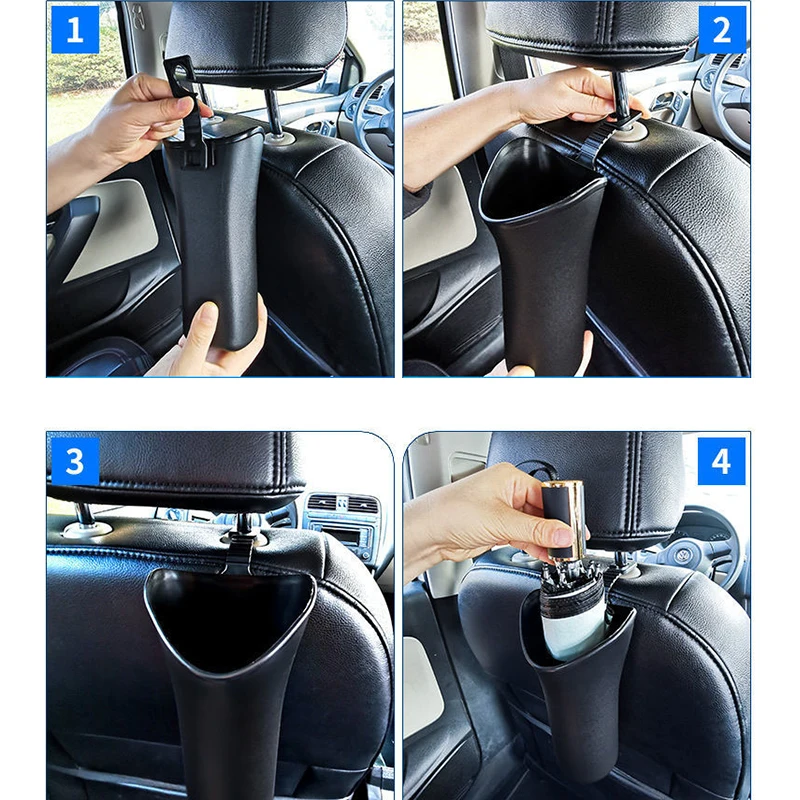 1

2

3

4