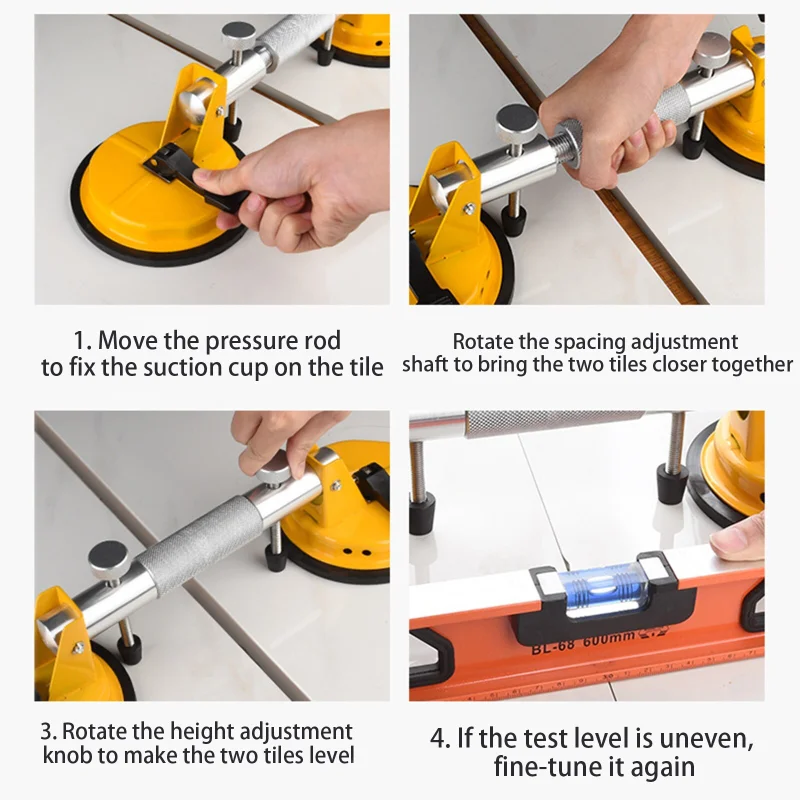 1. Move the pressure rod to fix the suction cup on the tile

Rotate the spacing adjustment shaft to bring the two tiles closer together

BL-68 600mm

3. Rotate the height adjustment knob to make the two tiles level

4. If the test level is uneven, fine-tune it again