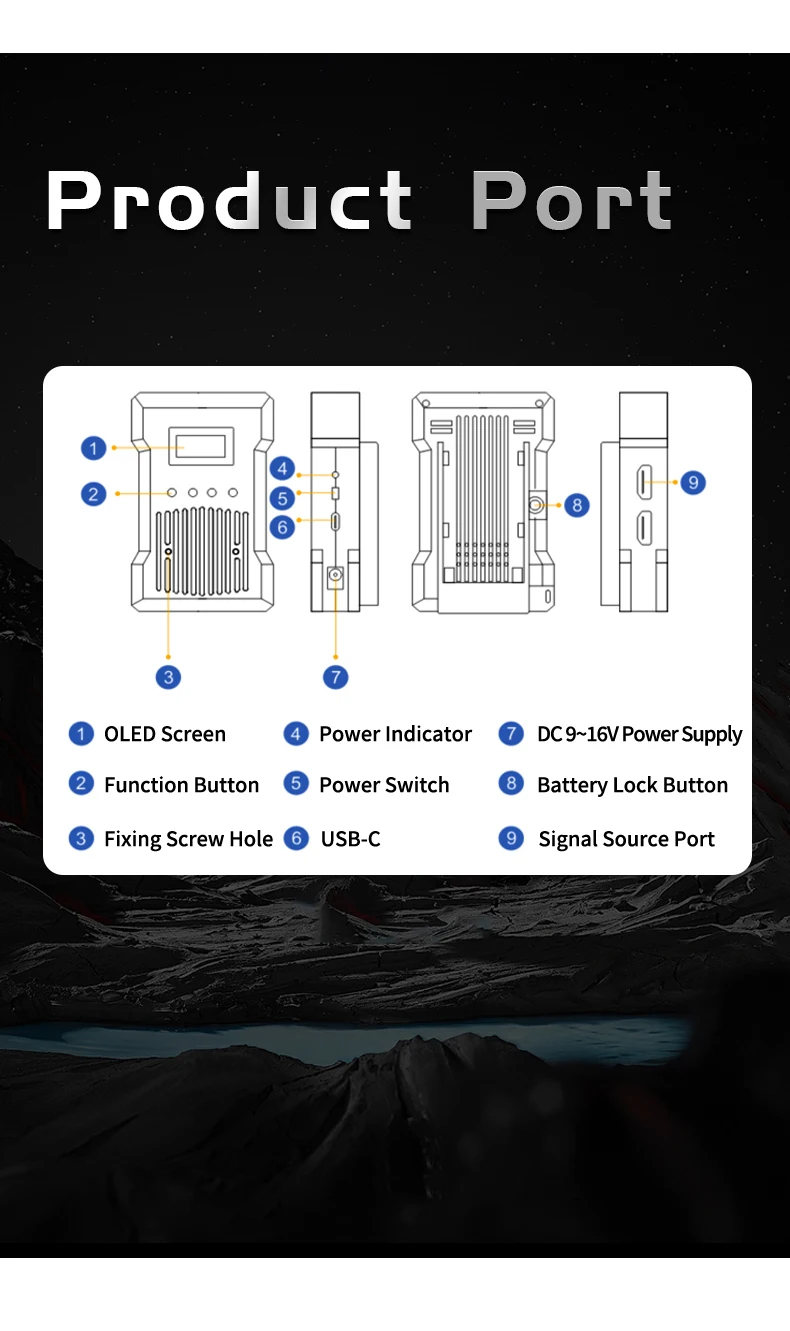 Product Port

1
2
4
5
6
8
9
3
7

1 OLED Screen
2 Function Button
3 Fixing Screw Hole

4 Power Indicator
5 Power Switch
6 USB-C

7 DC 9~16V Power Supply
8 Battery Lock Button
9 Signal Source Port