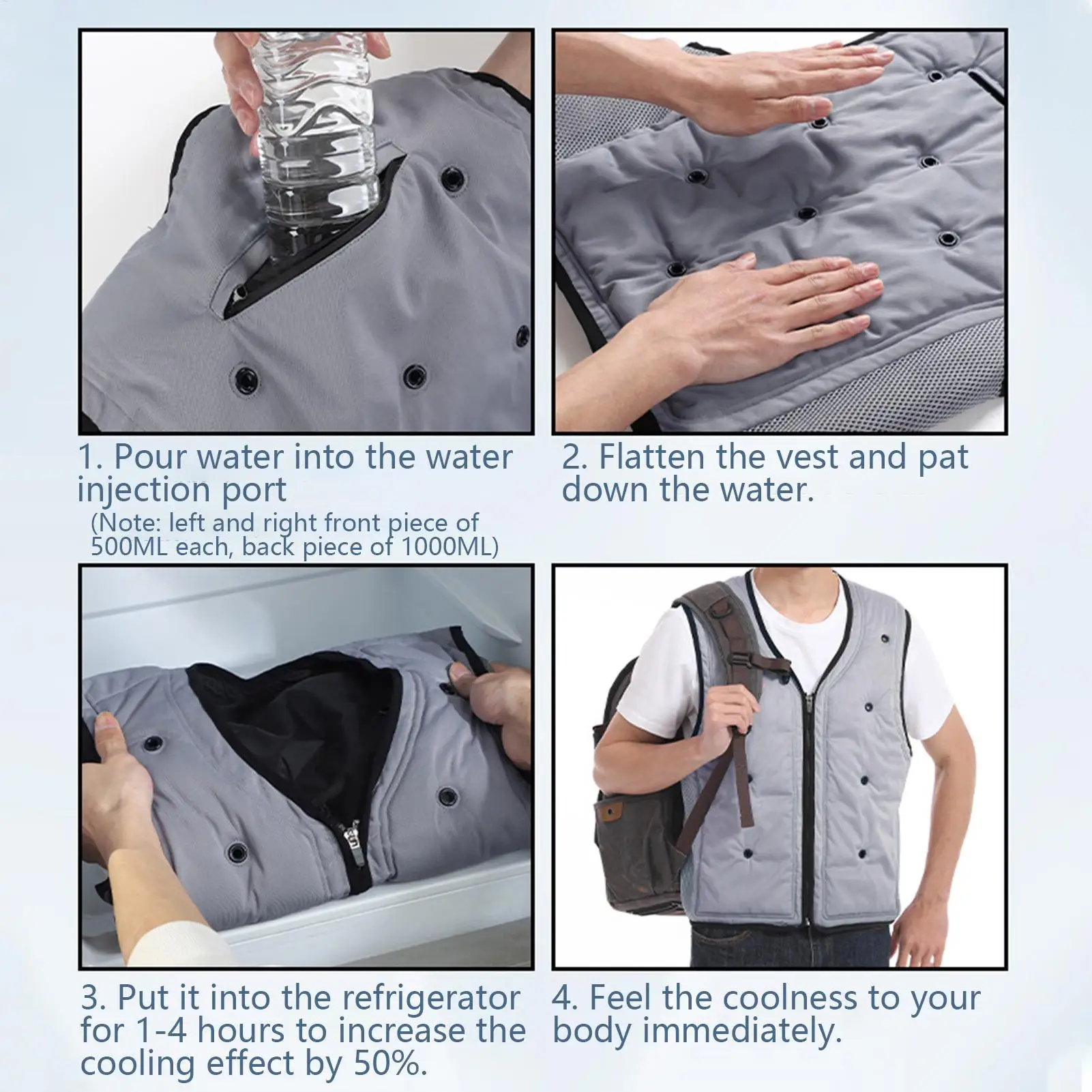 1. Pour water into the water injection port
(Note: left and right front piece of 500ML each, back piece of 1000ML)

2. Flatten the vest and pat down the water.

3. Put it into the refrigerator for 1-4 hours to increase the cooling effect by 50%.

4. Feel the coolness to your body immediately.