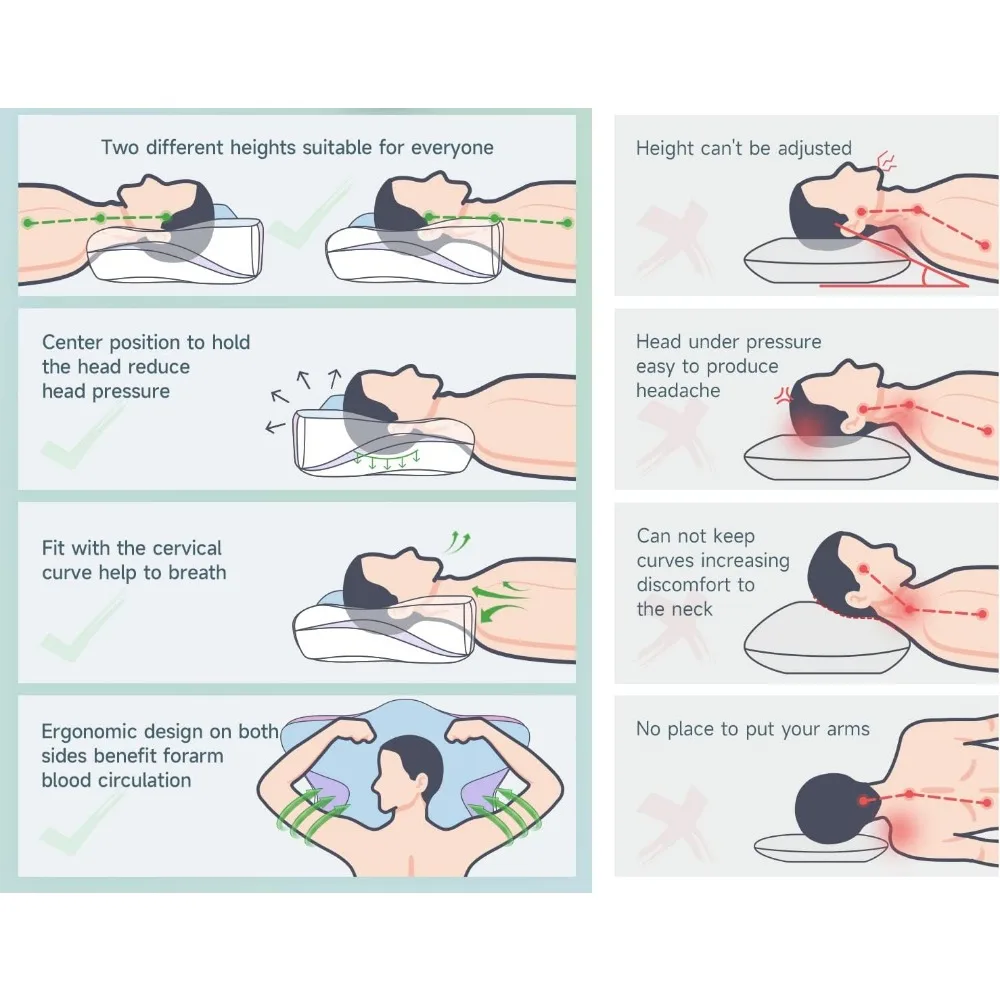 Two different heights suitable for everyone

Center position to hold the head reduce head pressure

Fit with the cervical curve help to breath

Ergonomic design on both sides benefit forarm blood circulation

Height can't be adjusted

Head under pressure easy to produce headache

Can not keep curves increasing discomfort to the neck

No place to put your arms