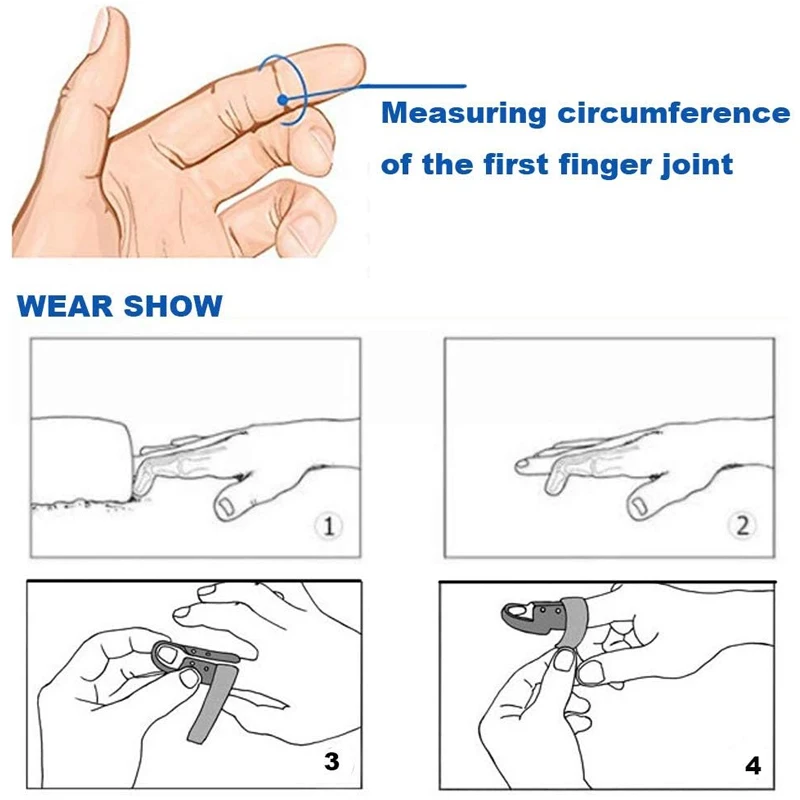 Measuring circumference of the first finger joint

WEAR SHOW

1

2

3

4