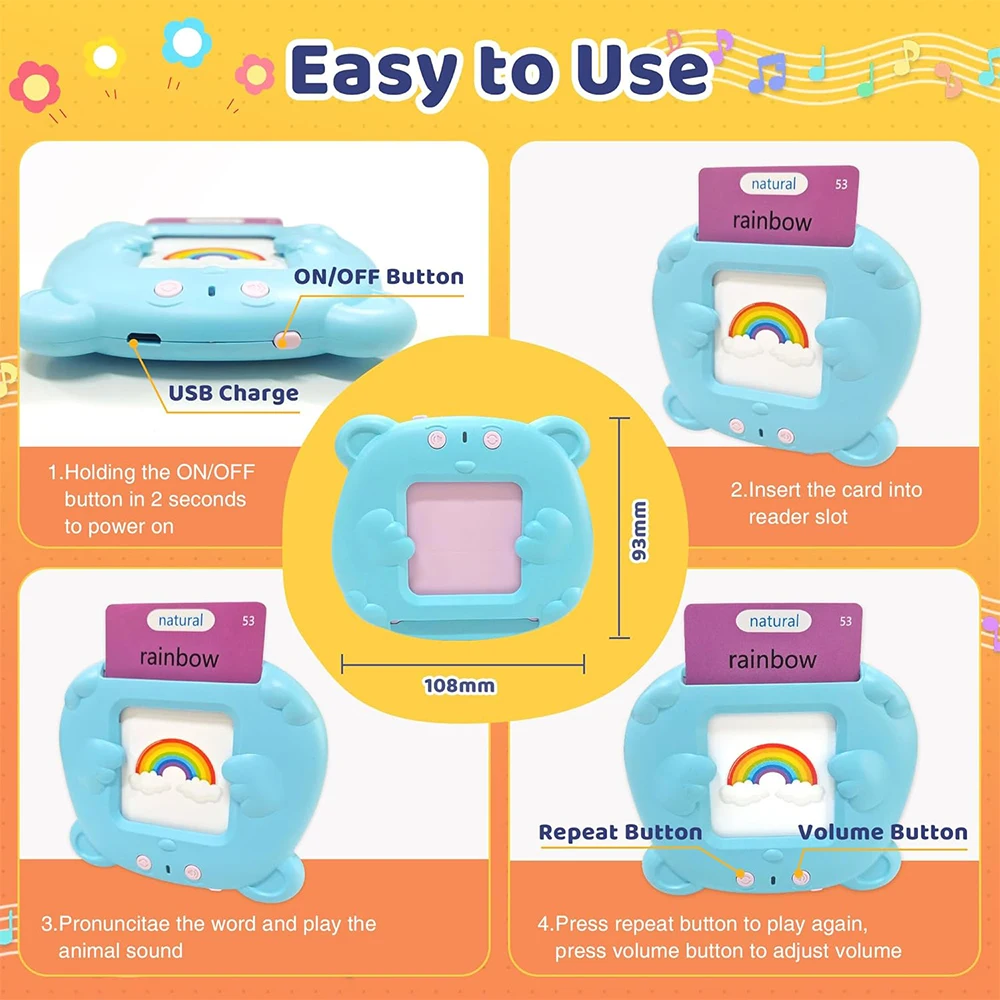 Easy to Use

ON/OFF Button

USB Charge

1.Holding the ON/OFF button in 2 seconds to power on

natural 53
rainbow

2.Insert the card into reader slot

93mm

108mm

natural 53
rainbow

3.Pronuncitae the word and play the animal sound

natural 53
rainbow

Repeat Button

Volume Button

4.Press repeat button to play again, press volume button to adjust volume