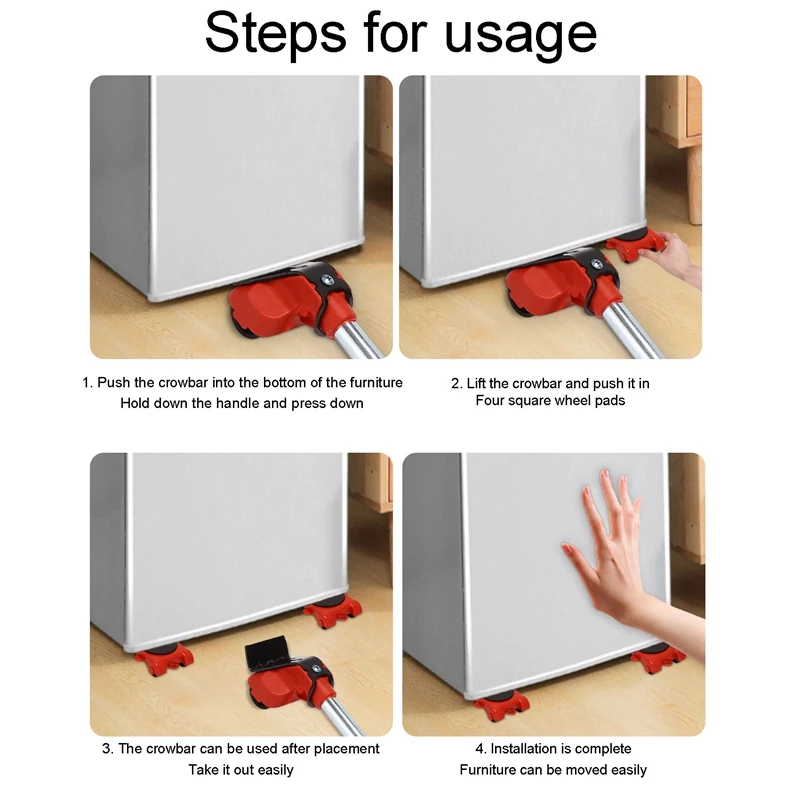 Steps for usage

1. Push the crowbar into the bottom of the furniture
Hold down the handle and press down

2. Lift the crowbar and push it in
Four square wheel pads

3. The crowbar can be used after placement
Take it out easily

4. Installation is complete
Furniture can be moved easily