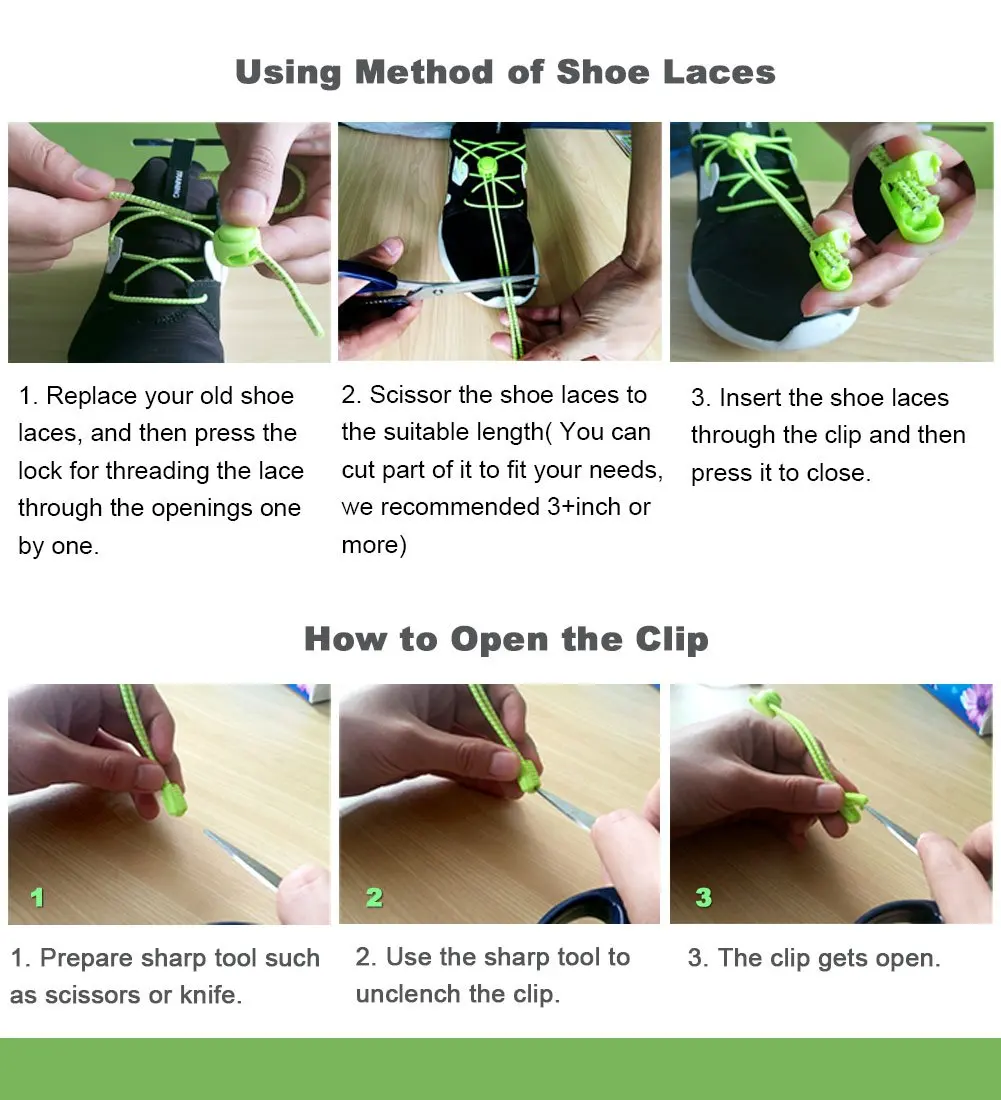 Using Method of Shoe Laces

1. Replace your old shoe laces, and then press the lock for threading the lace through the openings one by one.

2. Scissor the shoe laces to the suitable length( You can cut part of it to fit your needs, we recommended 3+inch or more)

3. Insert the shoe laces through the clip and then press it to close.

How to Open the Clip

1

2

3

1. Prepare sharp tool such as scissors or knife.

2. Use the sharp tool to unclench the clip.

3. The clip gets open.