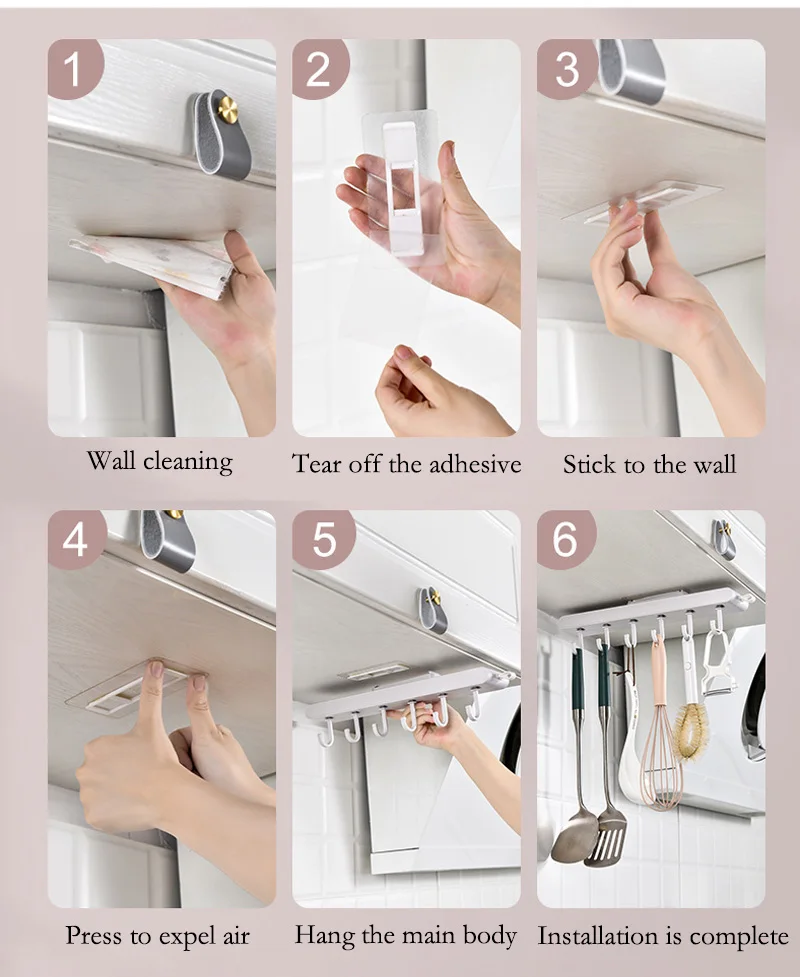 1

Wall cleaning

2

Tear off the adhesive

3

Stick to the wall

4

Press to expel air

5

Hang the main body

6

Installation is complete