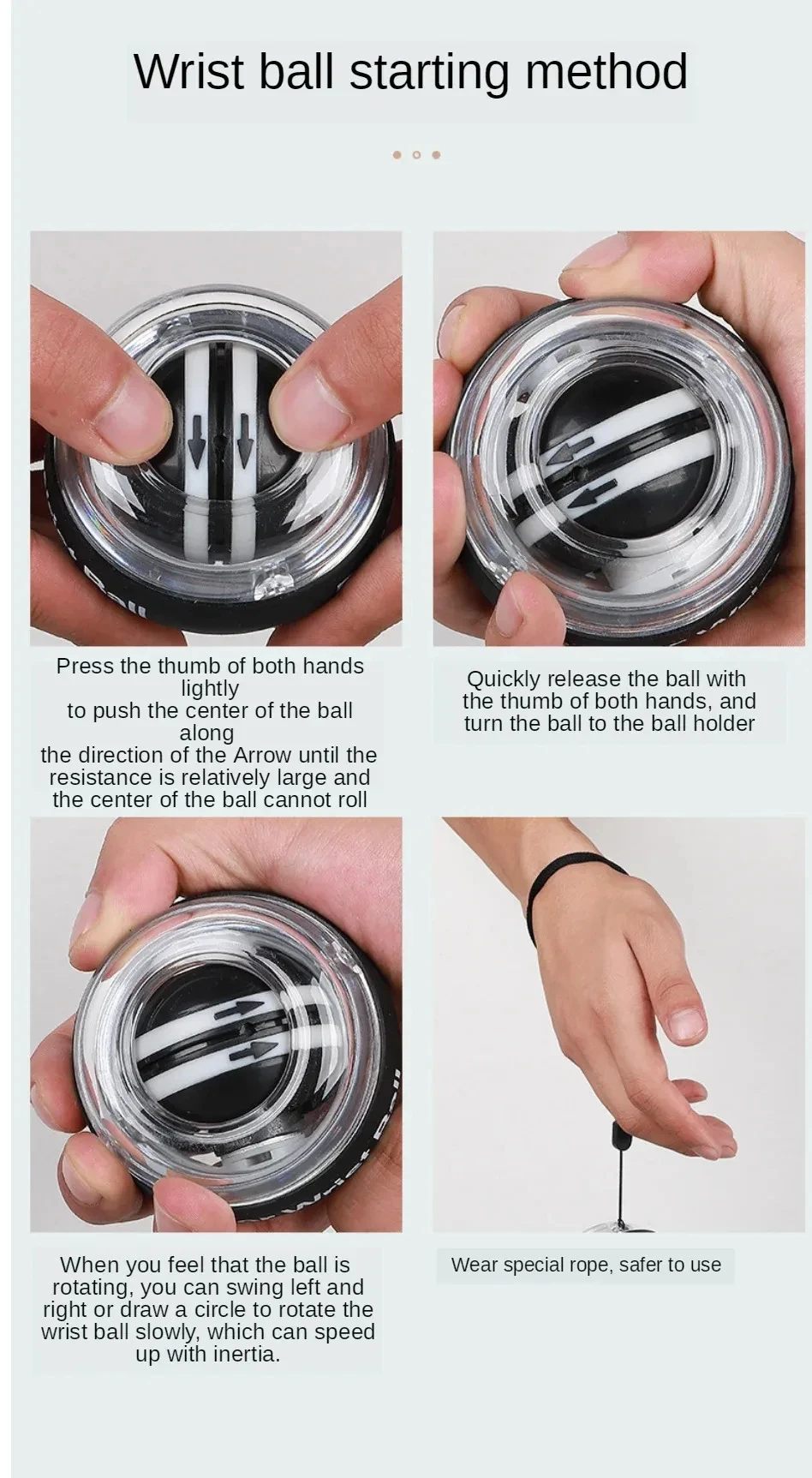 Wrist ball starting method

Press the thumb of both hands lightly to push the center of the ball along the direction of the Arrow until the resistance is relatively large and the center of the ball cannot roll

Quickly release the ball with the thumb of both hands, and turn the ball to the ball holder

When you feel that the ball is rotating, you can swing left and right or draw a circle to rotate the wrist ball slowly, which can speed up with inertia.

Wear special rope, safer to use