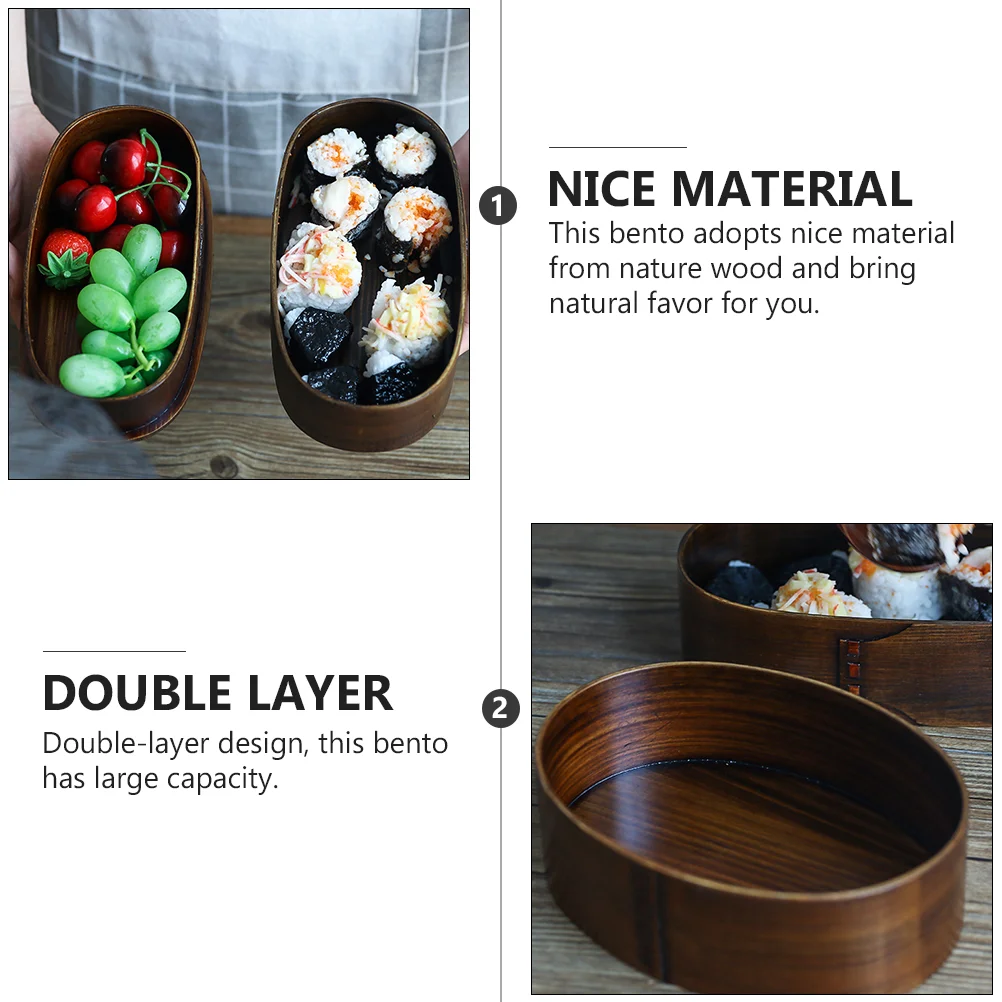 1

NICE MATERIAL

This bento adopts nice material from nature wood and bring natural favor for you.

DOUBLE LAYER

Double-layer design, this bento has large capacity.

2