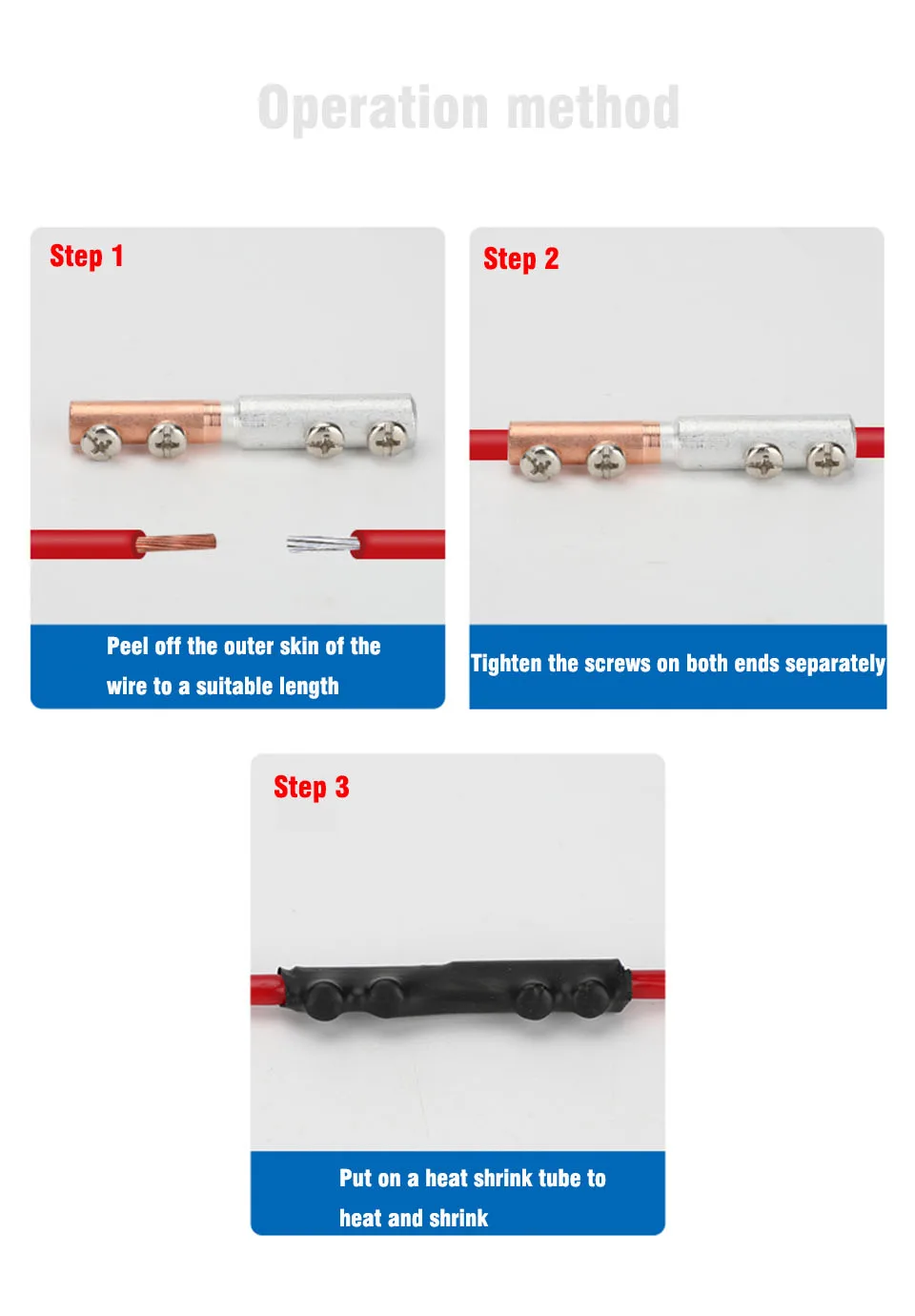 Operation method

Step 1

Peel off the outer skin of the wire to a suitable length

Step 2

Tighten the screws on both ends separately

Step 3

Put on a heat shrink tube to heat and shrink