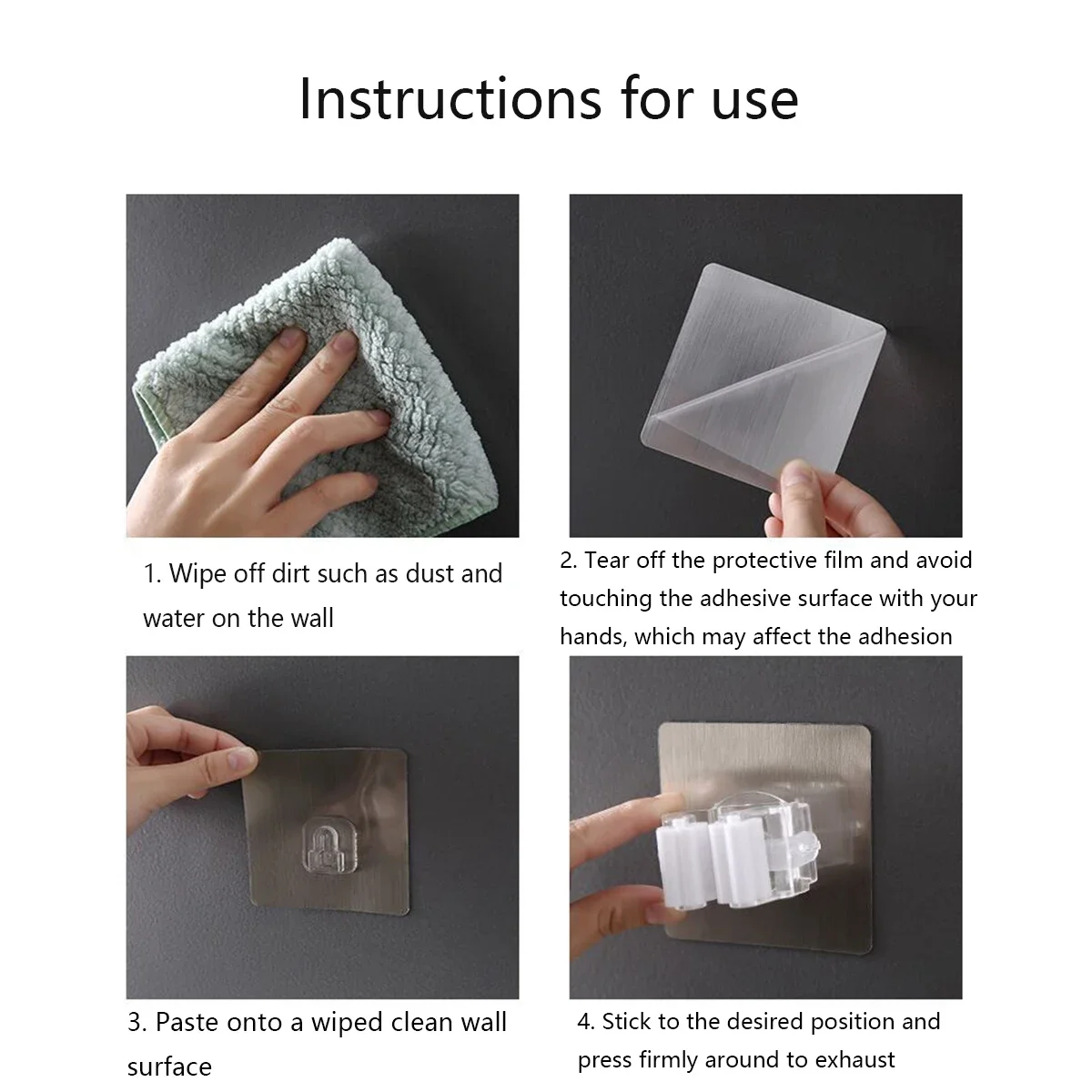 Instructions for use

1. Wipe off dirt such as dust and water on the wall

2. Tear off the protective film and avoid touching the adhesive surface with your hands, which may affect the adhesion

3. Paste onto a wiped clean wall surface

4. Stick to the desired position and press firmly around to exhaust