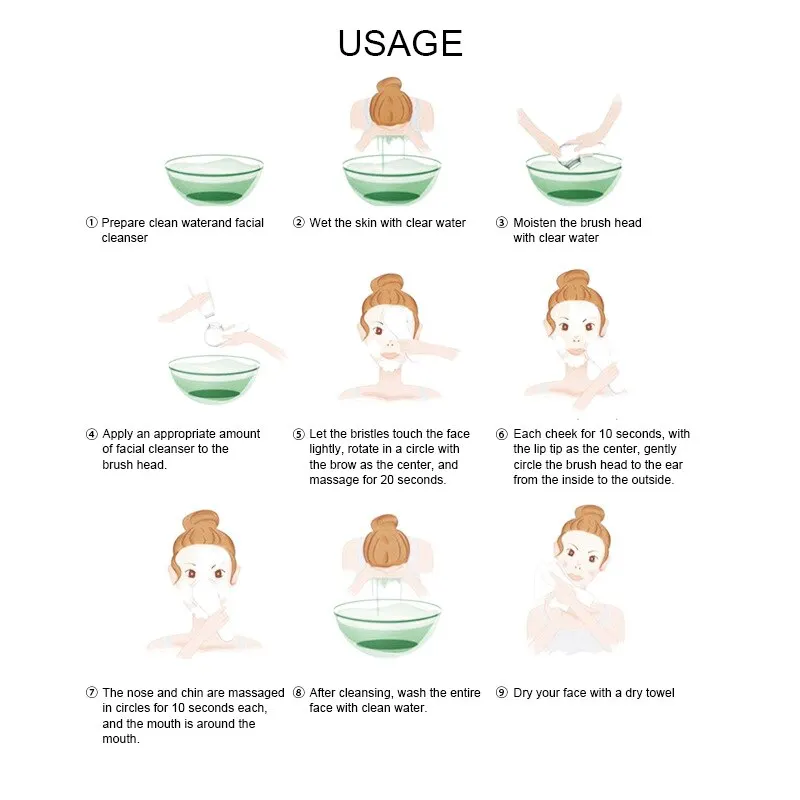 USAGE

① Prepare clean waterand facial cleanser

② Wet the skin with clear water

③ Moisten the brush head with clear water

④ Apply an appropriate amount of facial cleanser to the brush head.

⑤ Let the bristles touch the face lightly, rotate in a circle with the brow as the center, and massage for 20 seconds.

⑥ Each cheek for 10 seconds, with the lip tip as the center, gently circle the brush head to the ear from the inside to the outside.

⑦ The nose and chin are massaged in circles for 10 seconds each, and the mouth is around the mouth.

⑧ After cleansing, wash the entire face with clean water.

⑨ Dry your face with a dry towel