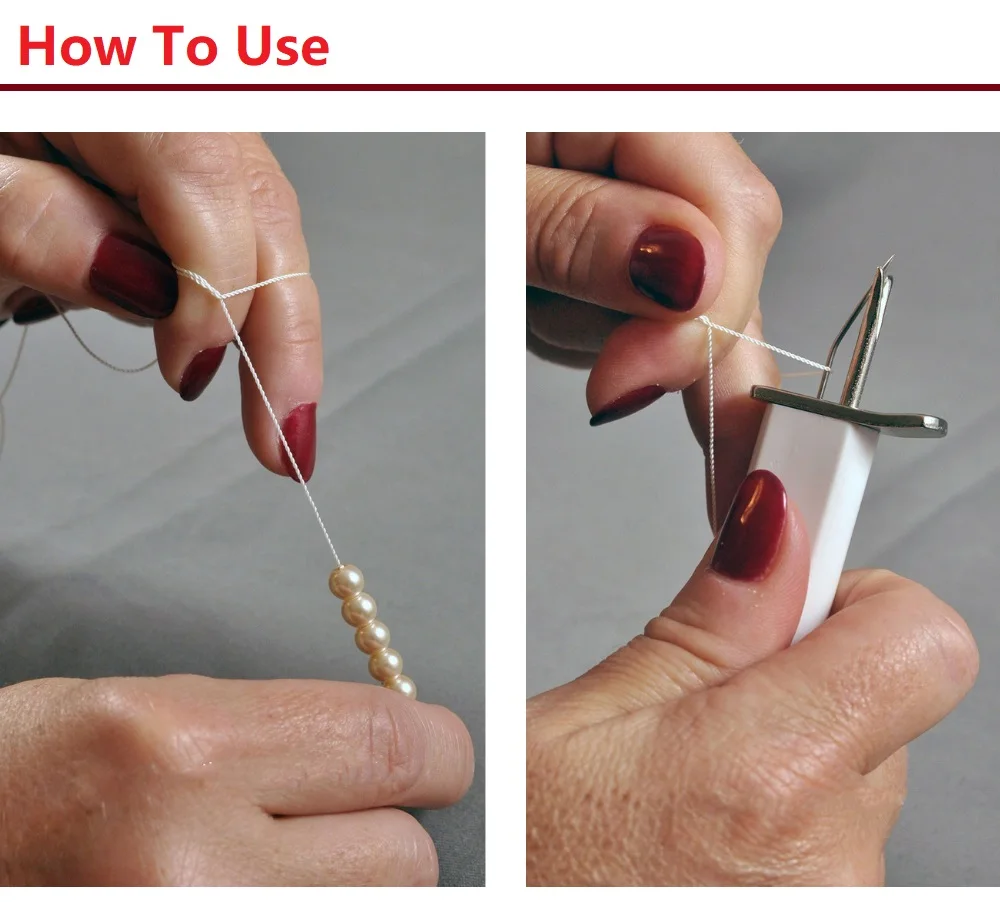 How To Use