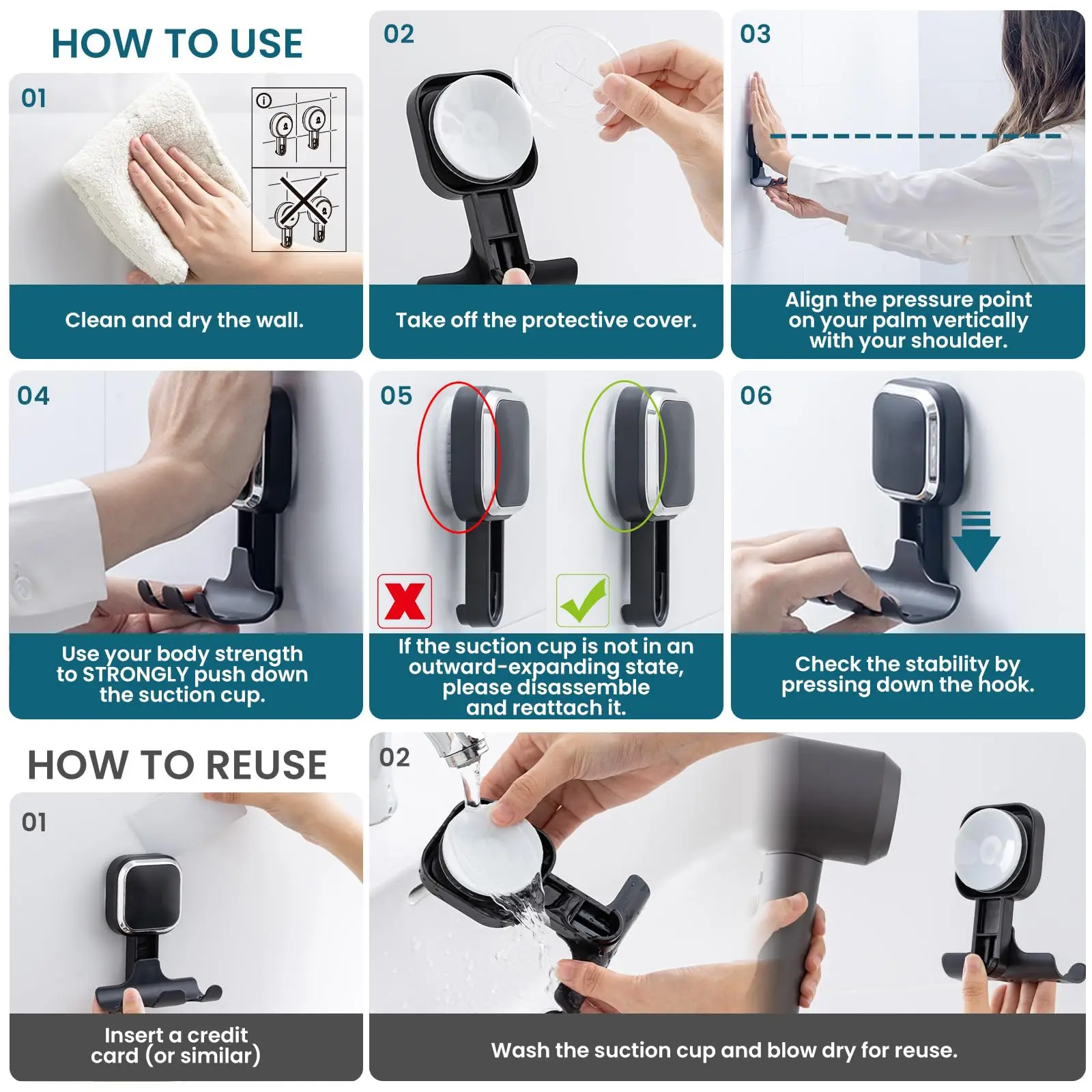 HOW TO USE

01

Clean and dry the wall.

02

Take off the protective cover.

03

Align the pressure point on your palm vertically with your shoulder.

04

Use your body strength to STRONGLY push down the suction cup.

05

If the suction cup is not in an outward-expanding state, please disassemble and reattach it.

06

Check the stability by pressing down the hook.

HOW TO REUSE

01

Insert a credit card (or similar)

02

Wash the suction cup and blow dry for reuse.