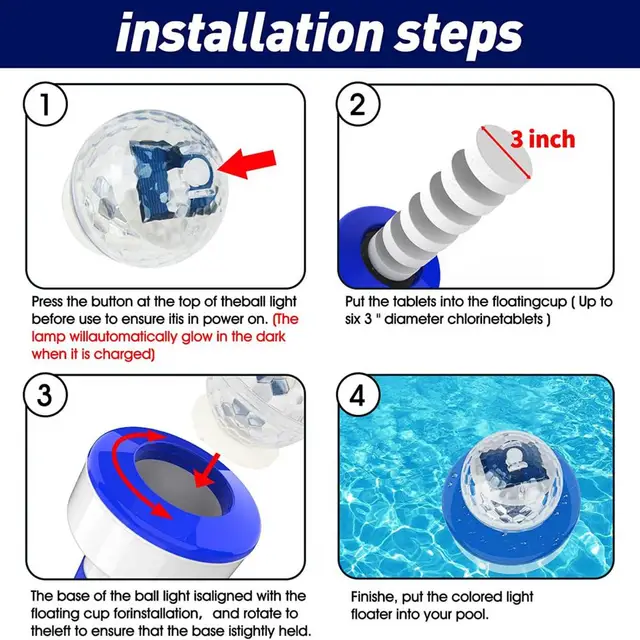 installation steps

1

Press the button at the top of theball light before use to ensure itis in power on. (The lamp willautomatically glow in the dark when it is charged)

2

3 inch

Put the tablets into the floatingcup ( Up to six 3 " diameter chlorinetablets )

3

The base of the ball light isaligned with the floating cup forinstallation, and rotate to theleft to ensure that the base istightly held.

4

Finishe, put the colored light floater into your pool.