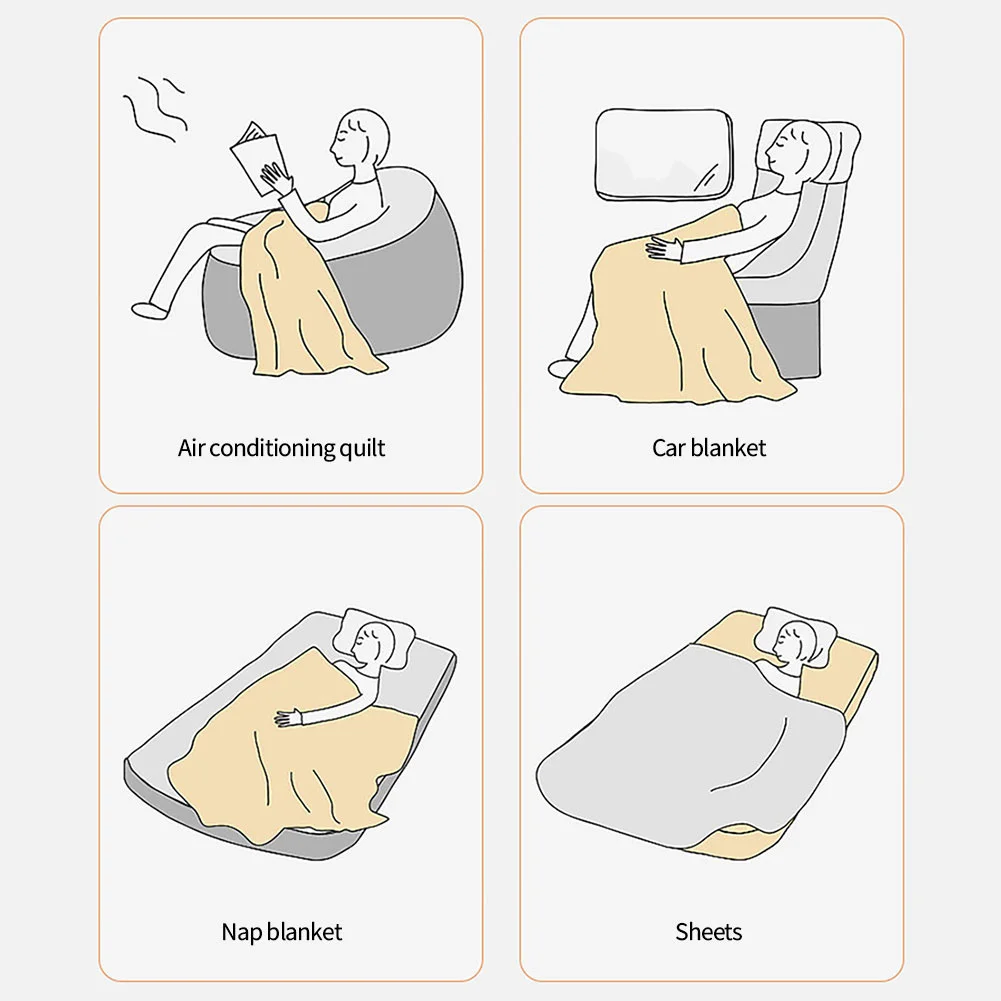 Air conditioning quilt

Car blanket

Nap blanket

Sheets