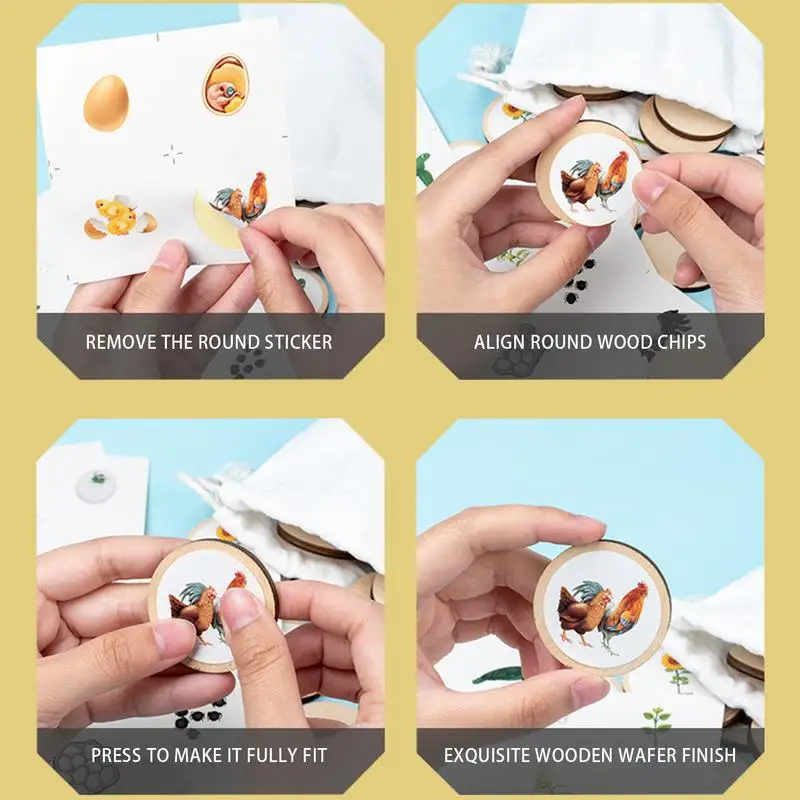 REMOVE THE ROUND STICKER

ALIGN ROUND WOOD CHIPS

PRESS TO MAKE IT FULLY FIT

EXQUISITE WOODEN WAFER FINISH