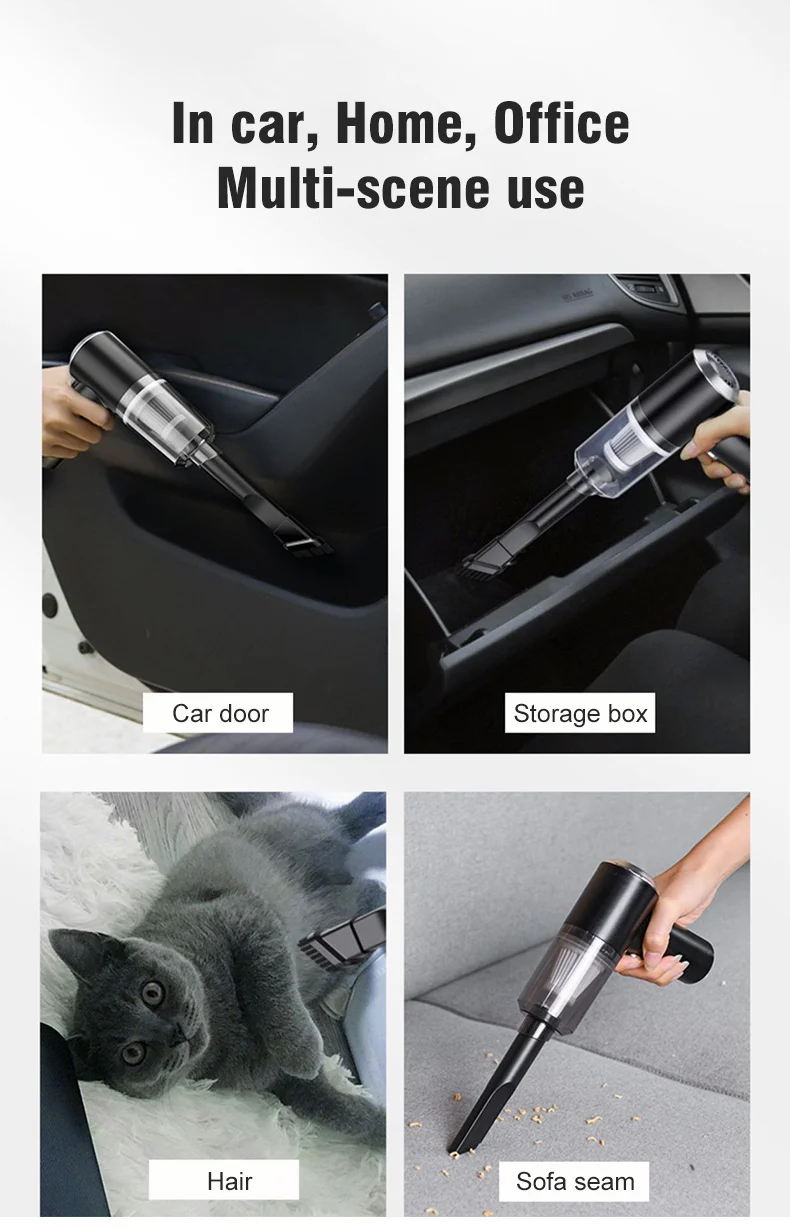 In car, Home, Office
Multi-scene use

Car door

Storage box

Hair

Sofa seam