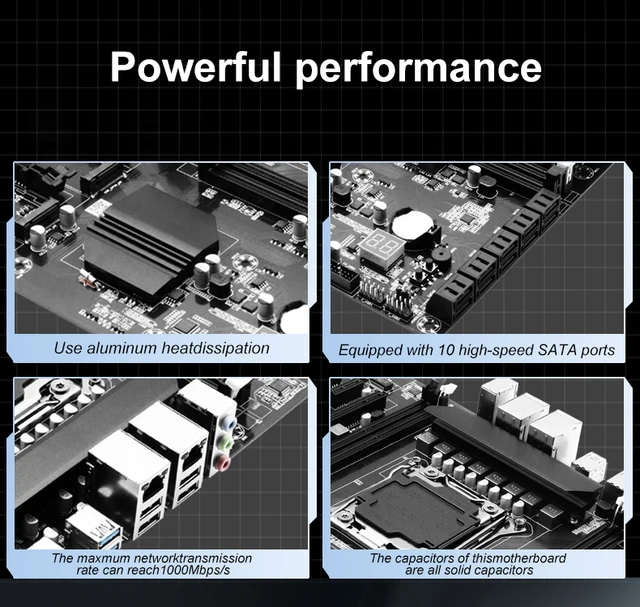 Powerful performance

Use aluminum heatdissipation

Equipped with 10 high-speed SATA ports

The maxmum networktransmission rate can reach1000Mbps/s

The capacitors of thismotherboard are all solid capacitors