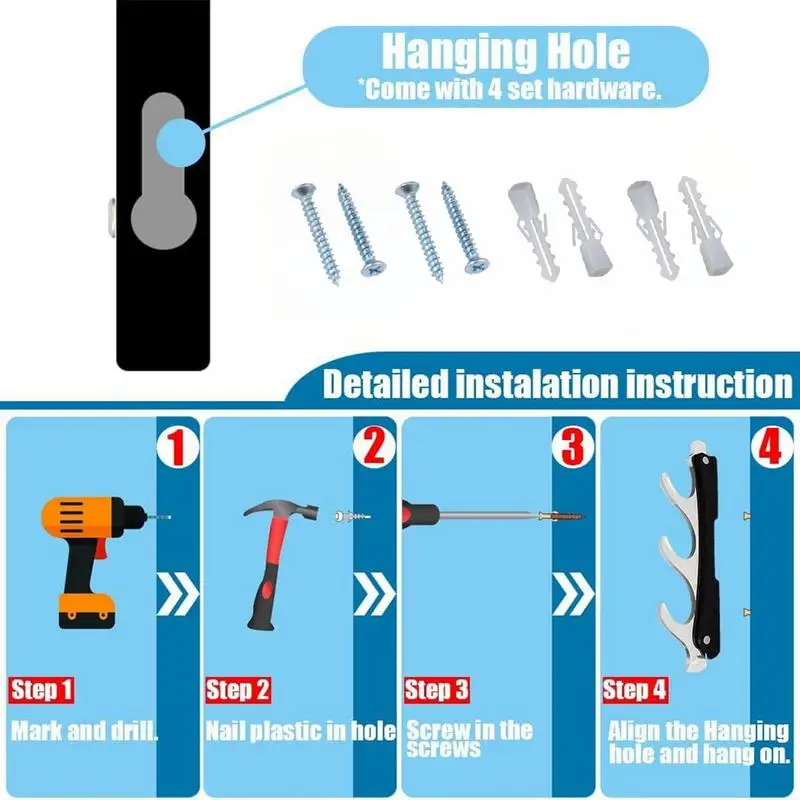 Hanging Hole
*Come with 4 set hardware.

Detailed instalation instruction

1

Step 1
Mark and drill.

2

Step 2
Nail plastic in hole

3

Step 3
Screw in the screws

4

Step 4
Align the Hanging hole and hang on.