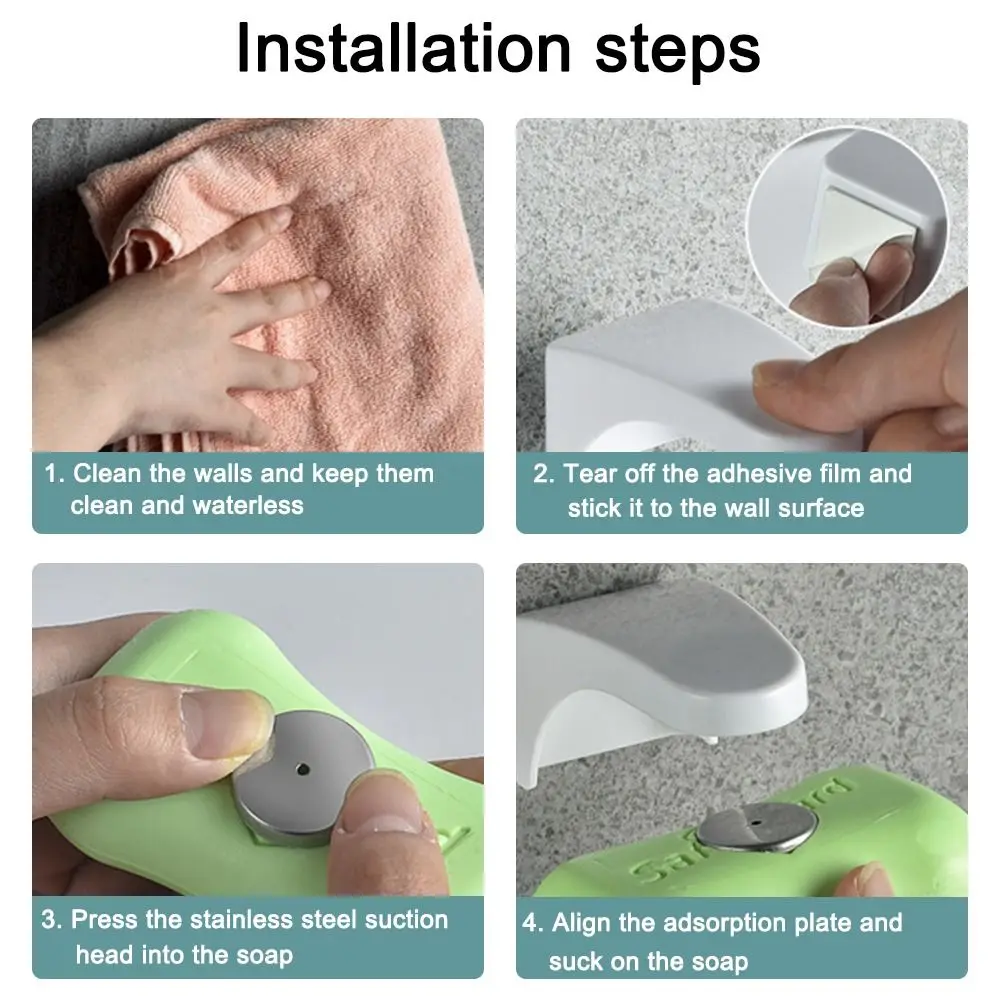 Installation steps

1. Clean the walls and keep them clean and waterless

2. Tear off the adhesive film and stick it to the wall surface

3. Press the stainless steel suction head into the soap

4. Align the adsorption plate and suck on the soap