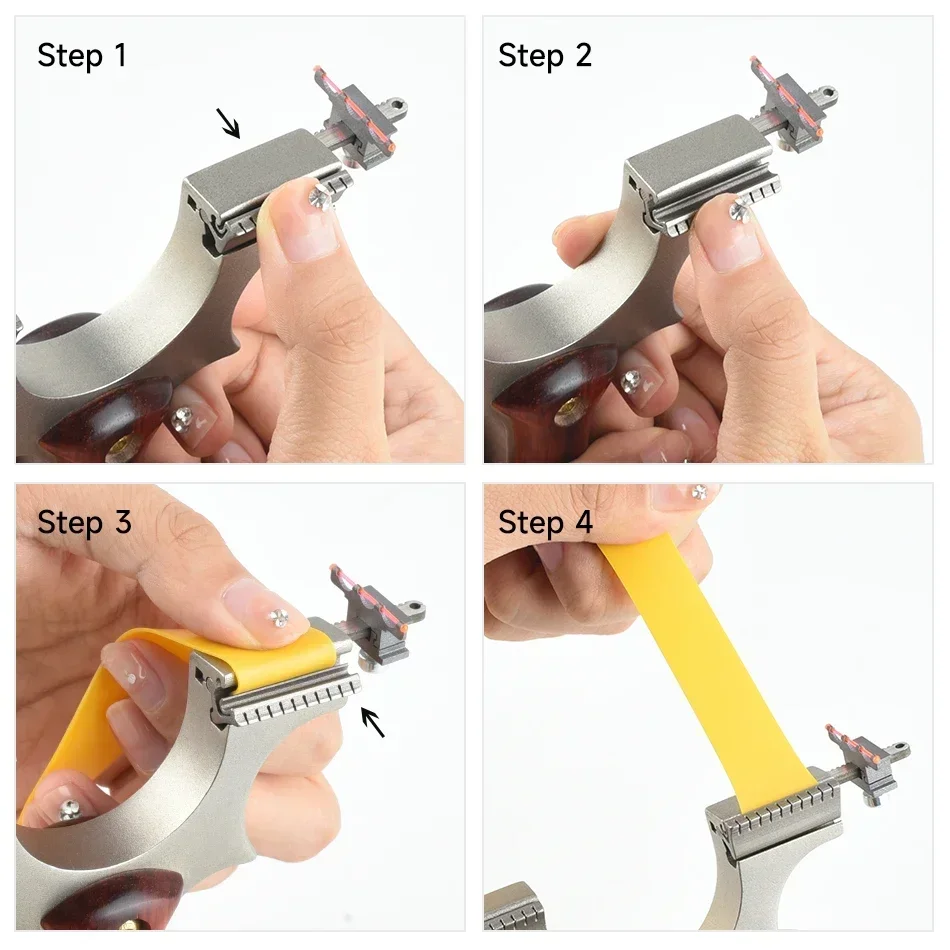 Step 1

Step 2

Step 3

Step 4