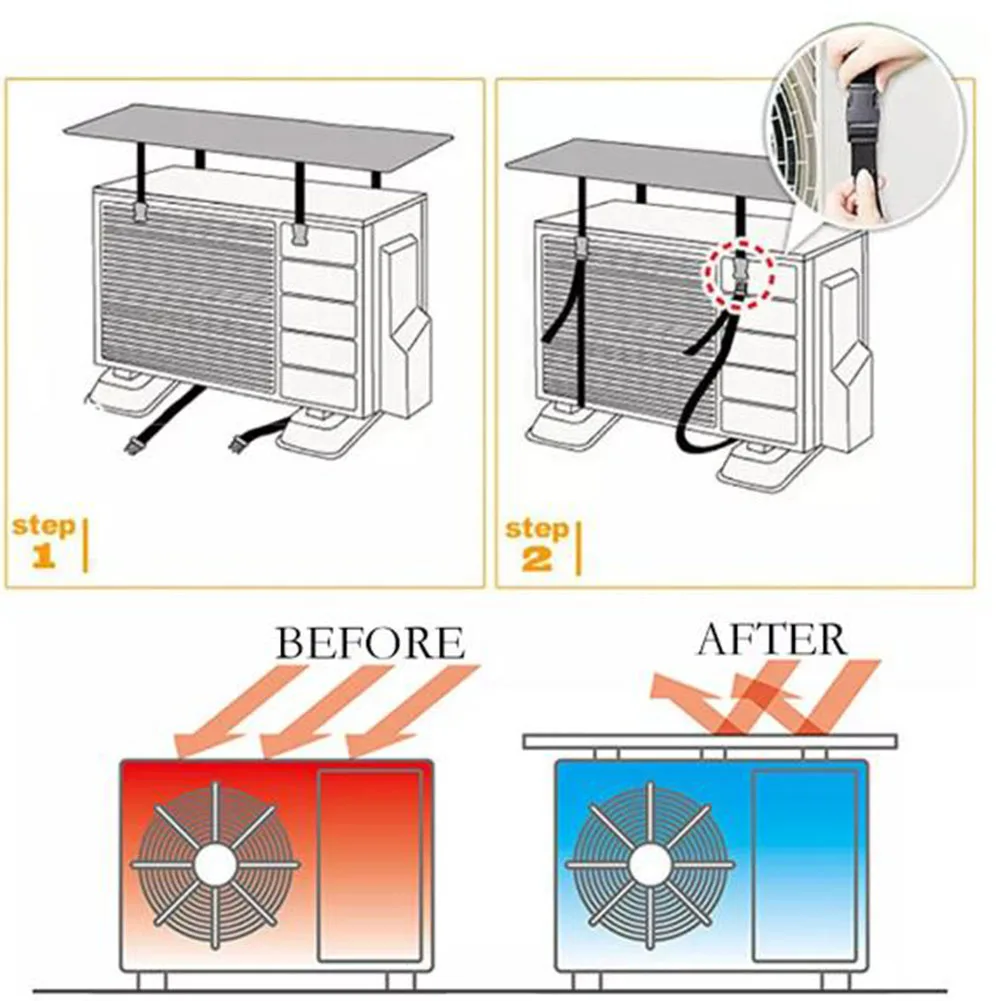 step
1

step
2

BEFORE

AFTER