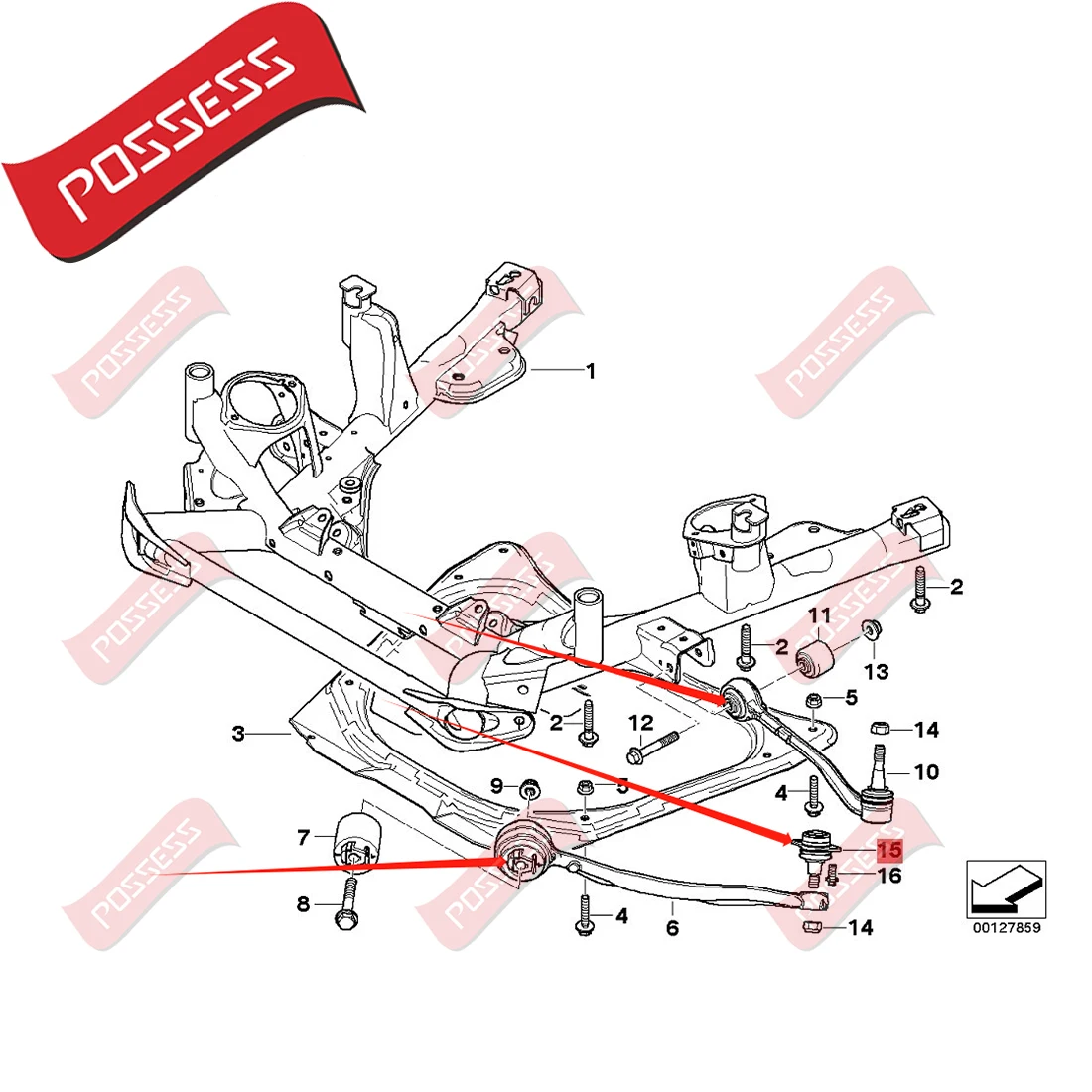 POSSESS

POSSESS
POSSESS
POSSESS
POSSESS
POSSESS
POSSESS
POSSESS
POSSESS

1
2
11
2
13
5
2
12
14
3
10
9
5
4
7
15
16
8
4
6
14
00127859