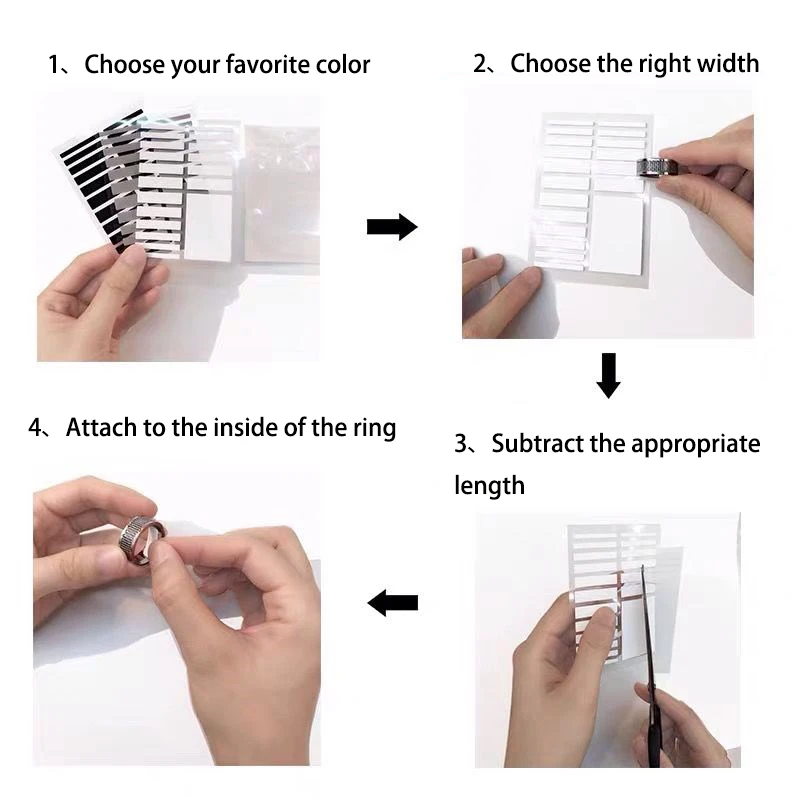 1、Choose your favorite color

2、Choose the right width

3、Subtract the appropriate length

4、Attach to the inside of the ring