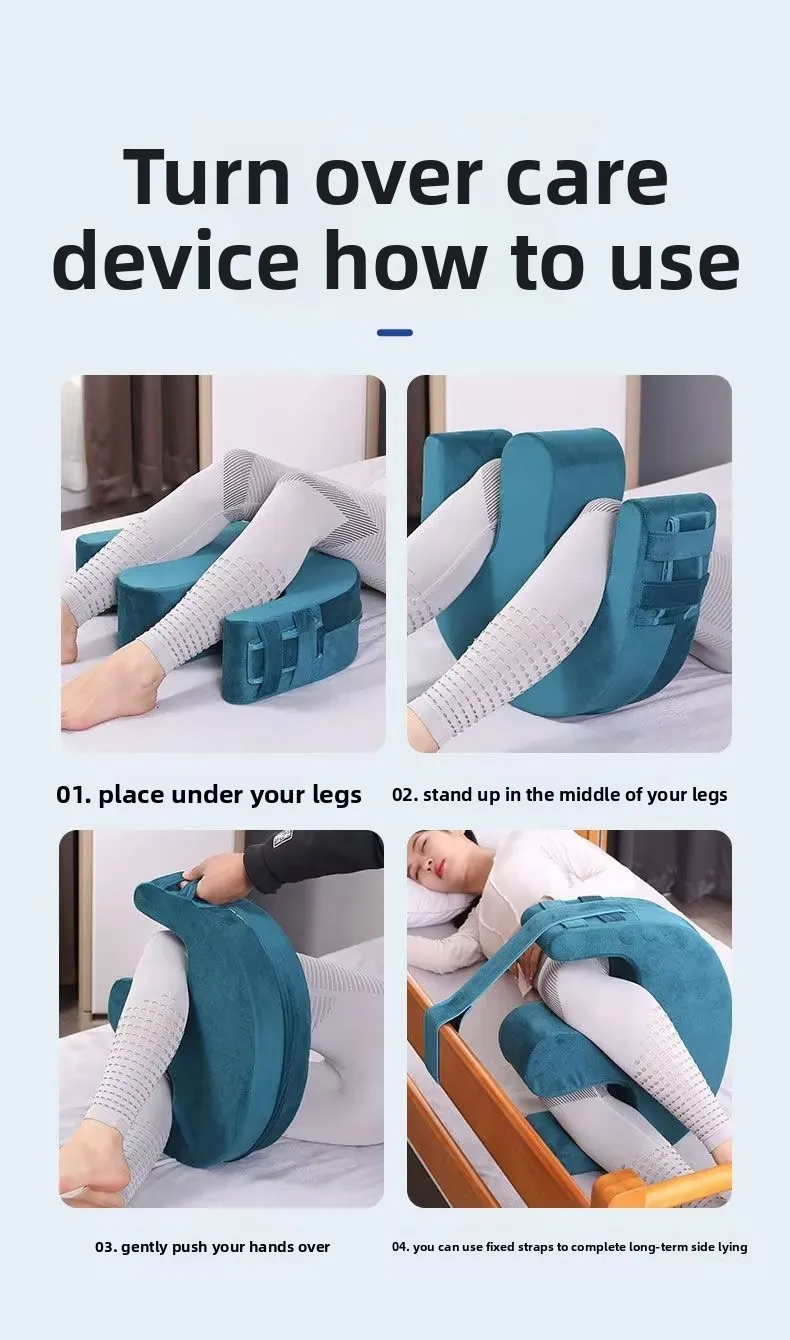 Turn over care device how to use

01. place under your legs

02. stand up in the middle of your legs

03. gently push your hands over

04. you can use fixed straps to complete long-term side lying