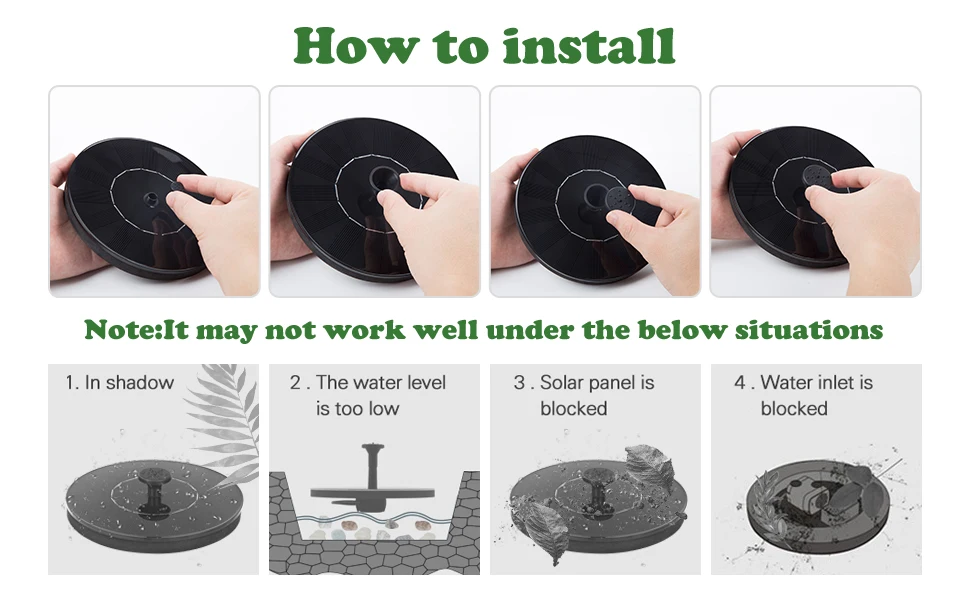 How to install

Note:It may not work well under the below situations

1. In shadow

2 . The water level is too low

3 . Solar panel is blocked

4 . Water inlet is blocked