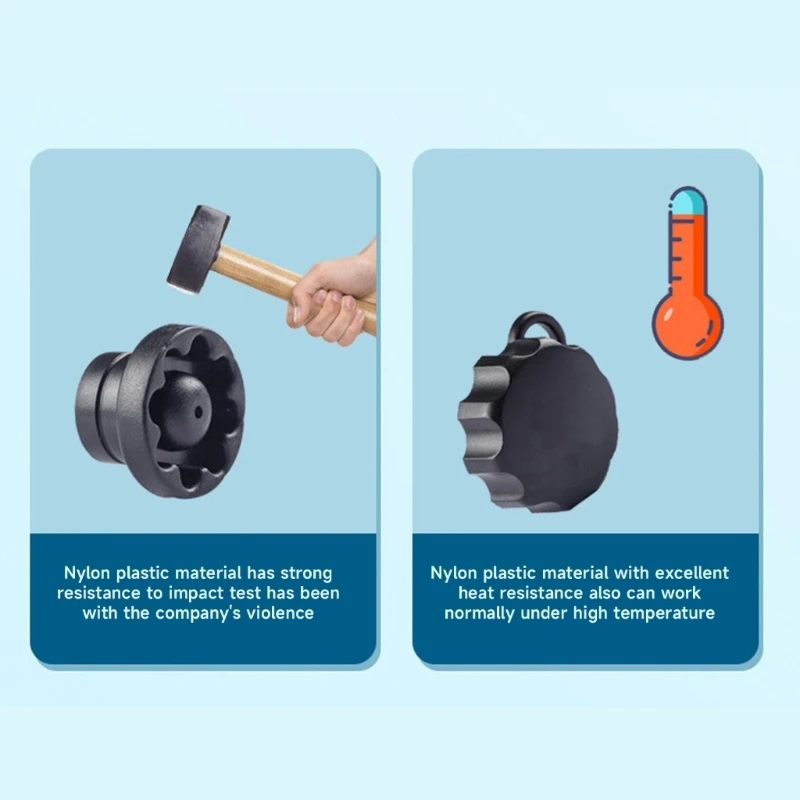 Nylon plastic material has strong resistance to impact test has been with the company's violence

Nylon plastic material with excellent heat resistance also can work normally under high temperature