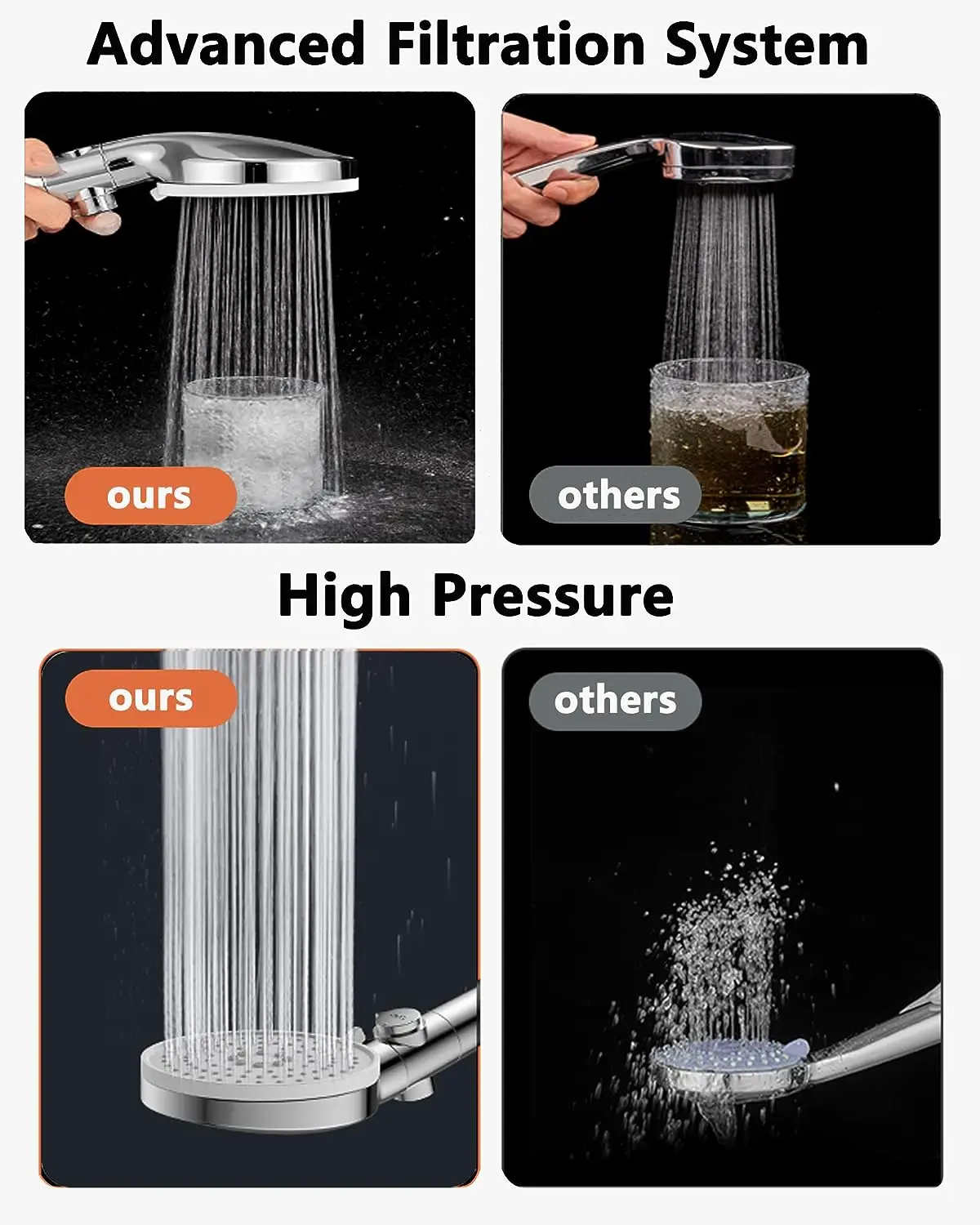 Advanced Filtration System

ours

others

High Pressure

ours

others