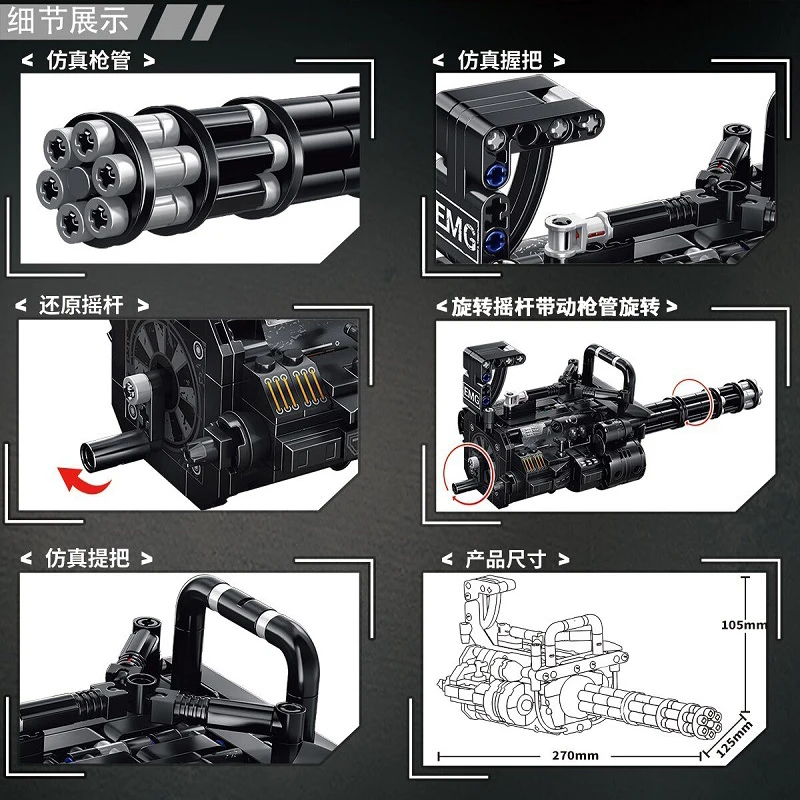 细节展示

< 仿真枪管 >

< 仿真握把 >

EMG

< 还原摇杆 >

< 旋转摇杆带动枪管旋转 >

EMG

< 仿真提把 >

< 产品尺寸 >

105mm

270mm

125mm