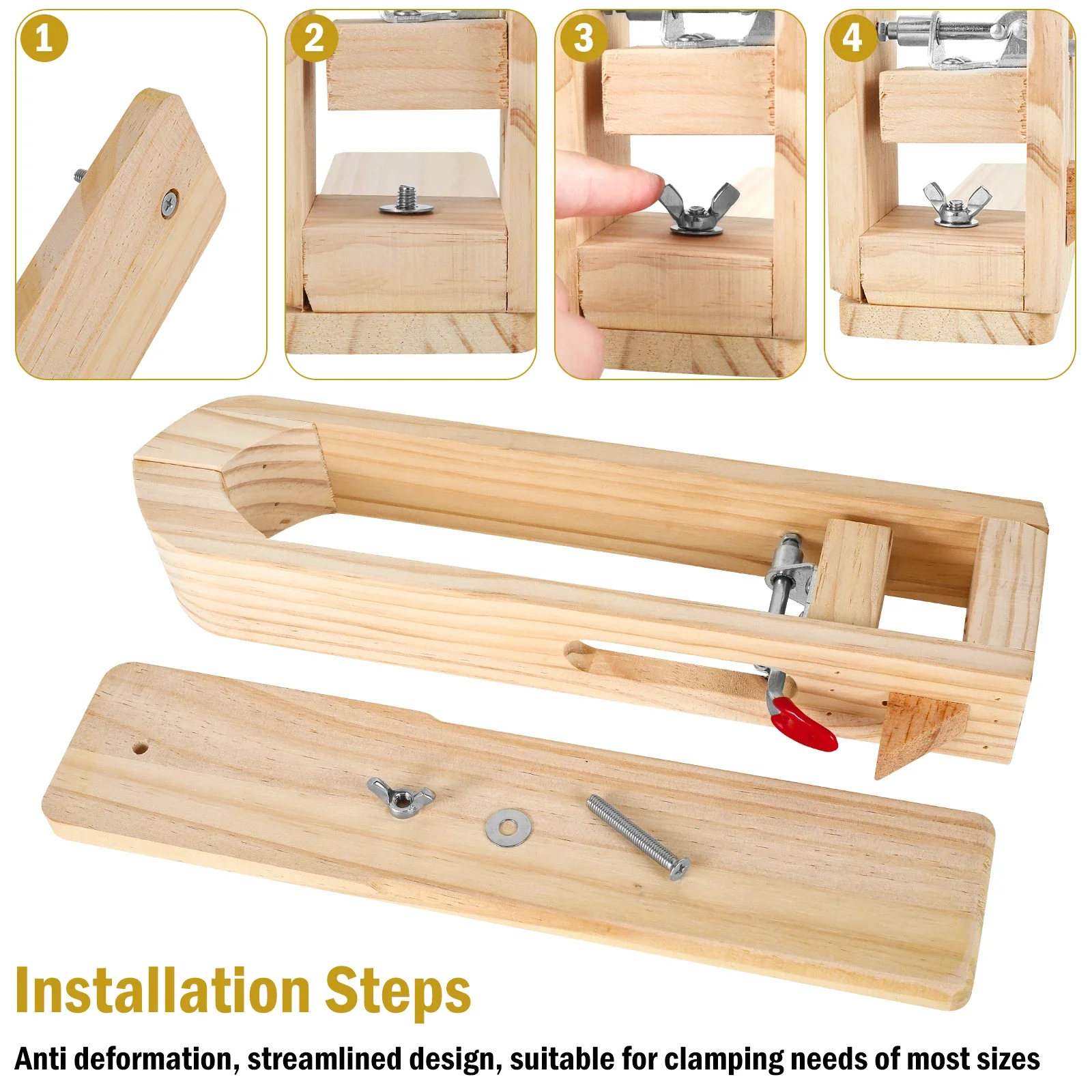 1

2

3

4

Installation Steps

Anti deformation, streamlined design, suitable for clamping needs of most sizes