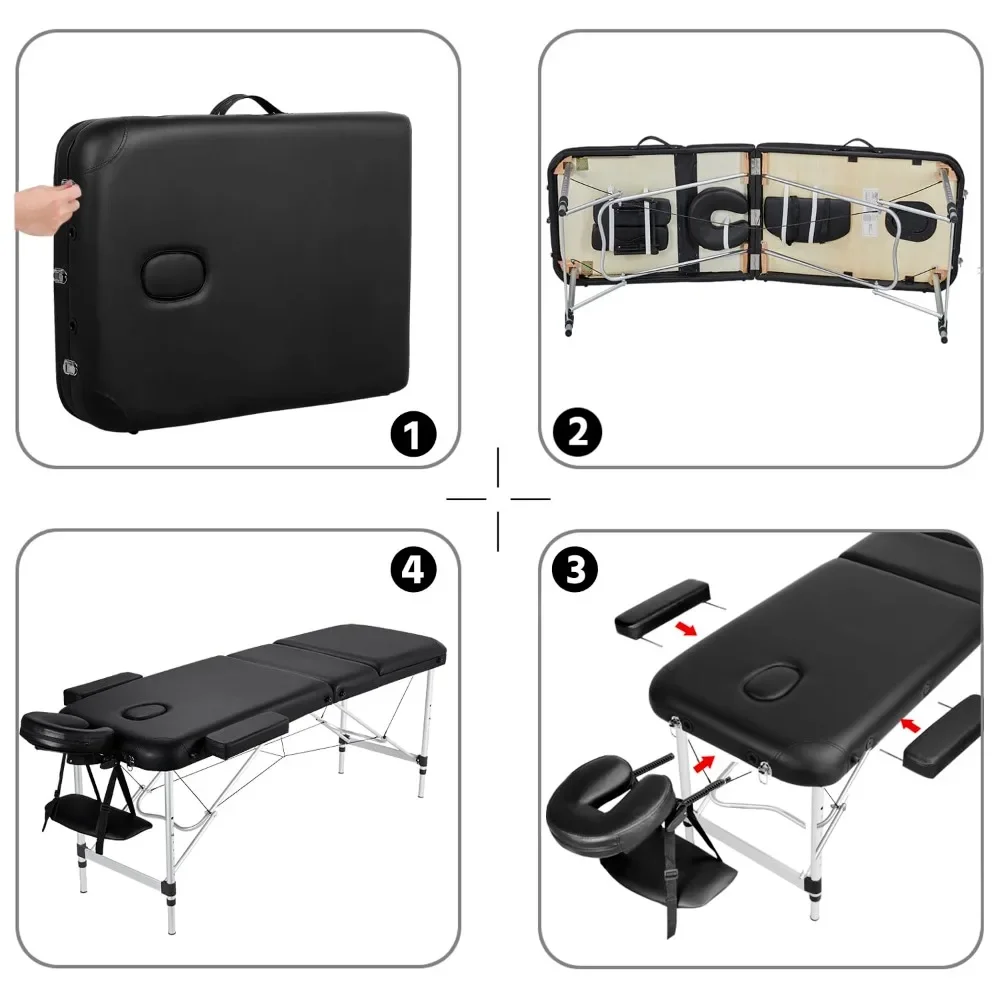 1
2
4
3