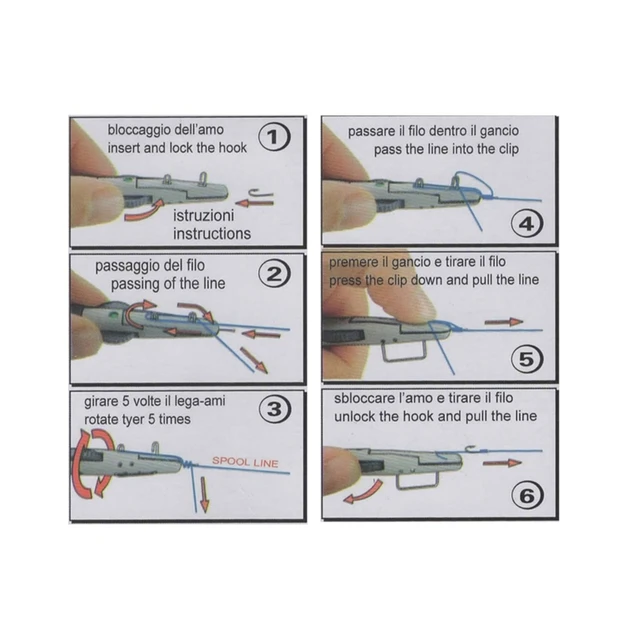 bloccaggio dell'amo
insert and lock the hook

1

istruzioni
instructions

passaggio del filo
passing of the line

2

girare 5 volte il lega-ami
rotate tyer 5 times

3

SPOOL LINE

passare il filo dentro il gancio
pass the line into the clip

4

premere il gancio e tirare il filo
press the clip down and pull the line

5

sbloccare l'amo e tirare il filo
unlock the hook and pull the line

6