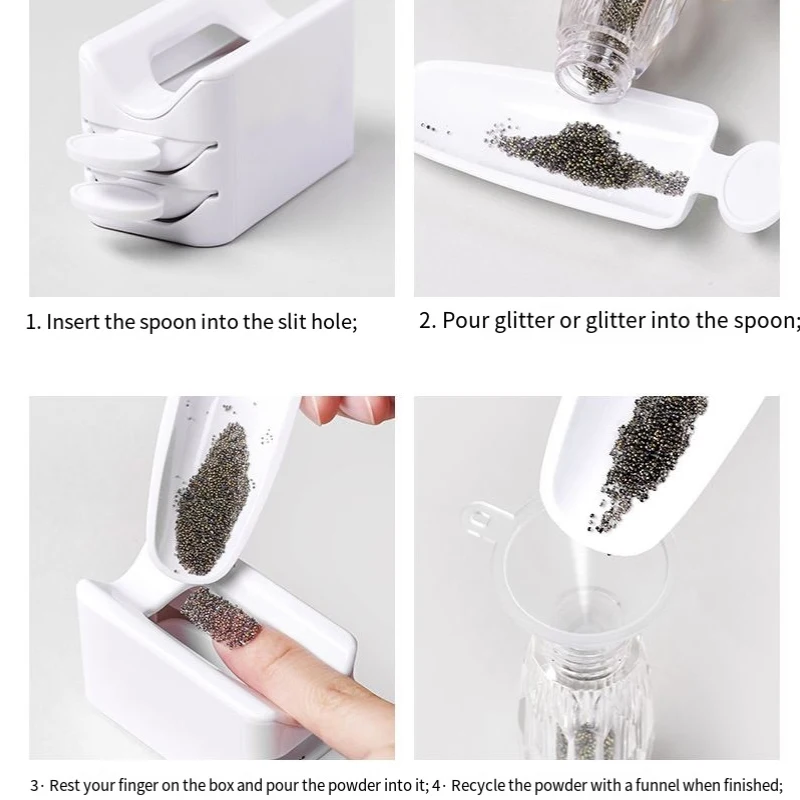 1. Insert the spoon into the slit hole;

2. Pour glitter or glitter into the spoon;

3· Rest your finger on the box and pour the powder into it; 4· Recycle the powder with a funnel when finished;