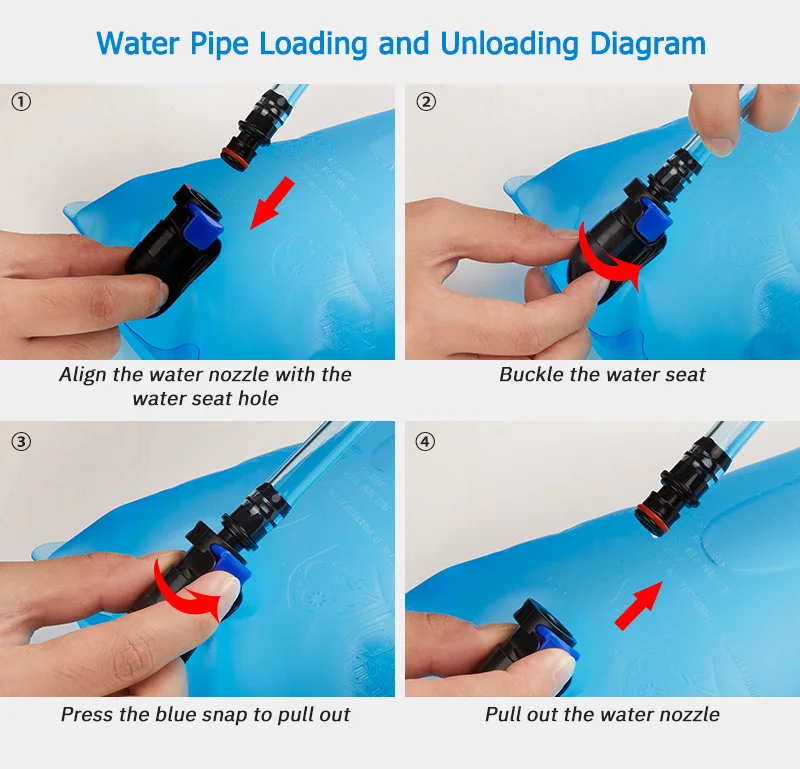 Water Pipe Loading and Unloading Diagram

①

Align the water nozzle with the water seat hole

②

Buckle the water seat

③

Press the blue snap to pull out

④

Pull out the water nozzle