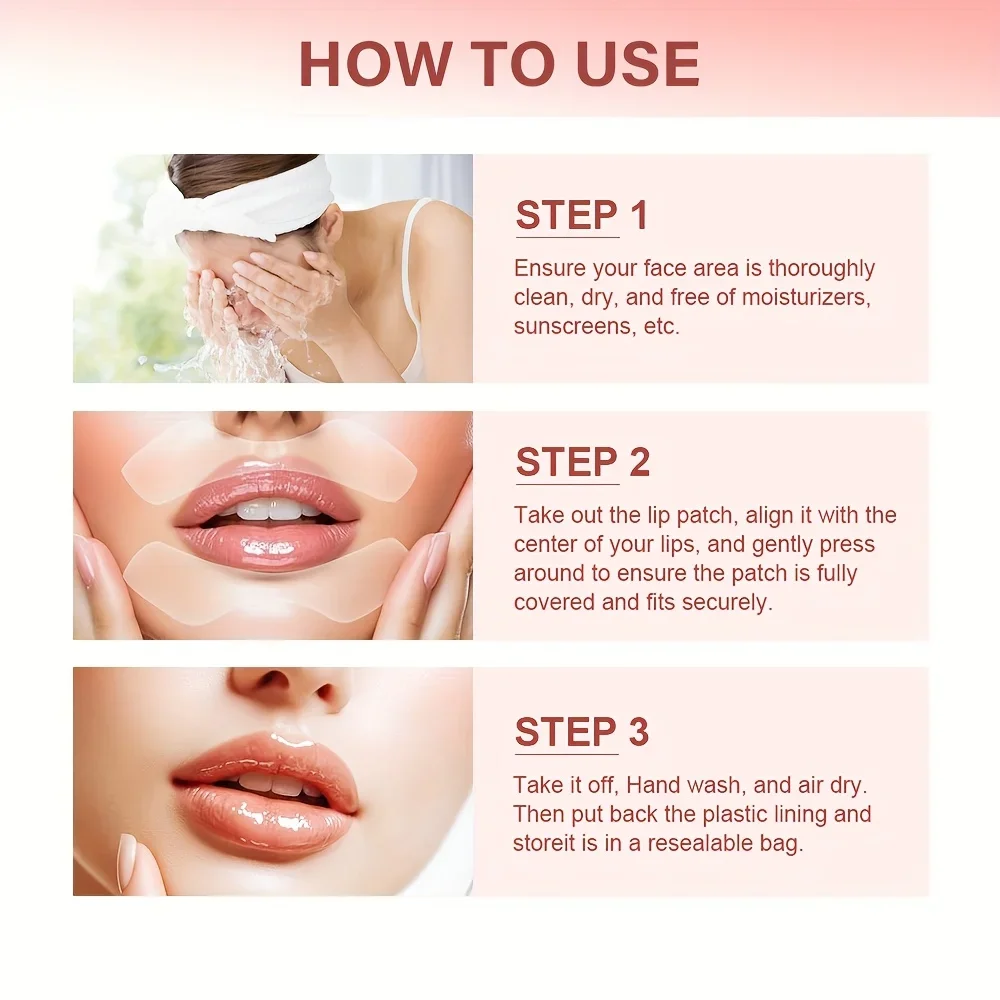 HOW TO USE

STEP 1

Ensure your face area is thoroughly clean, dry, and free of moisturizers, sunscreens, etc.

STEP 2

Take out the lip patch, align it with the center of your lips, and gently press around to ensure the patch is fully covered and fits securely.

STEP 3

Take it off, Hand wash, and air dry. Then put back the plastic lining and storeit is in a resealable bag.