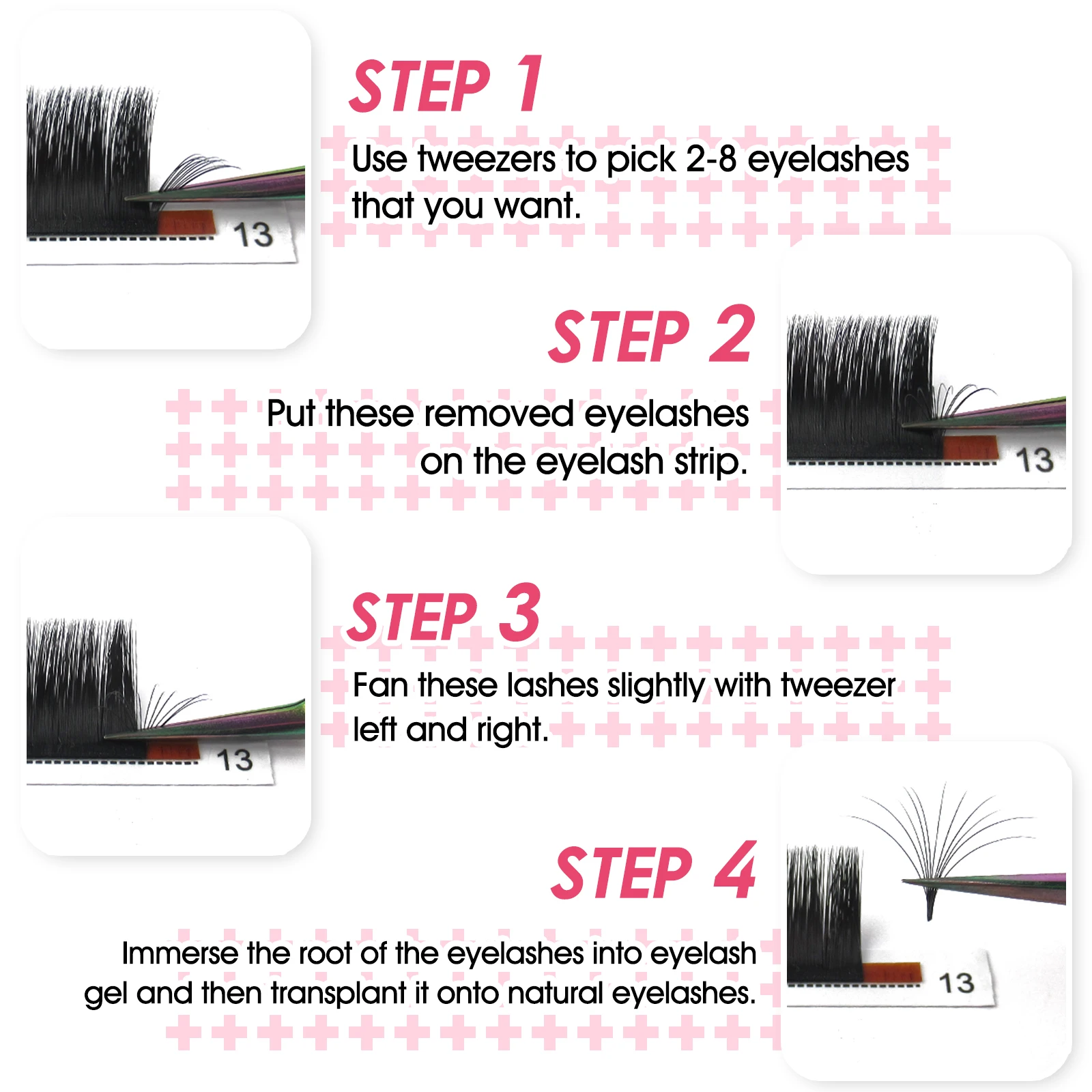 13

STEP 1

Use tweezers to pick 2-8 eyelashes that you want.

STEP 2

Put these removed eyelashes on the eyelash strip.

13

13

STEP 3

Fan these lashes slightly with tweezer left and right.

STEP 4

Immerse the root of the eyelashes into eyelash gel and then transplant it onto natural eyelashes.

13