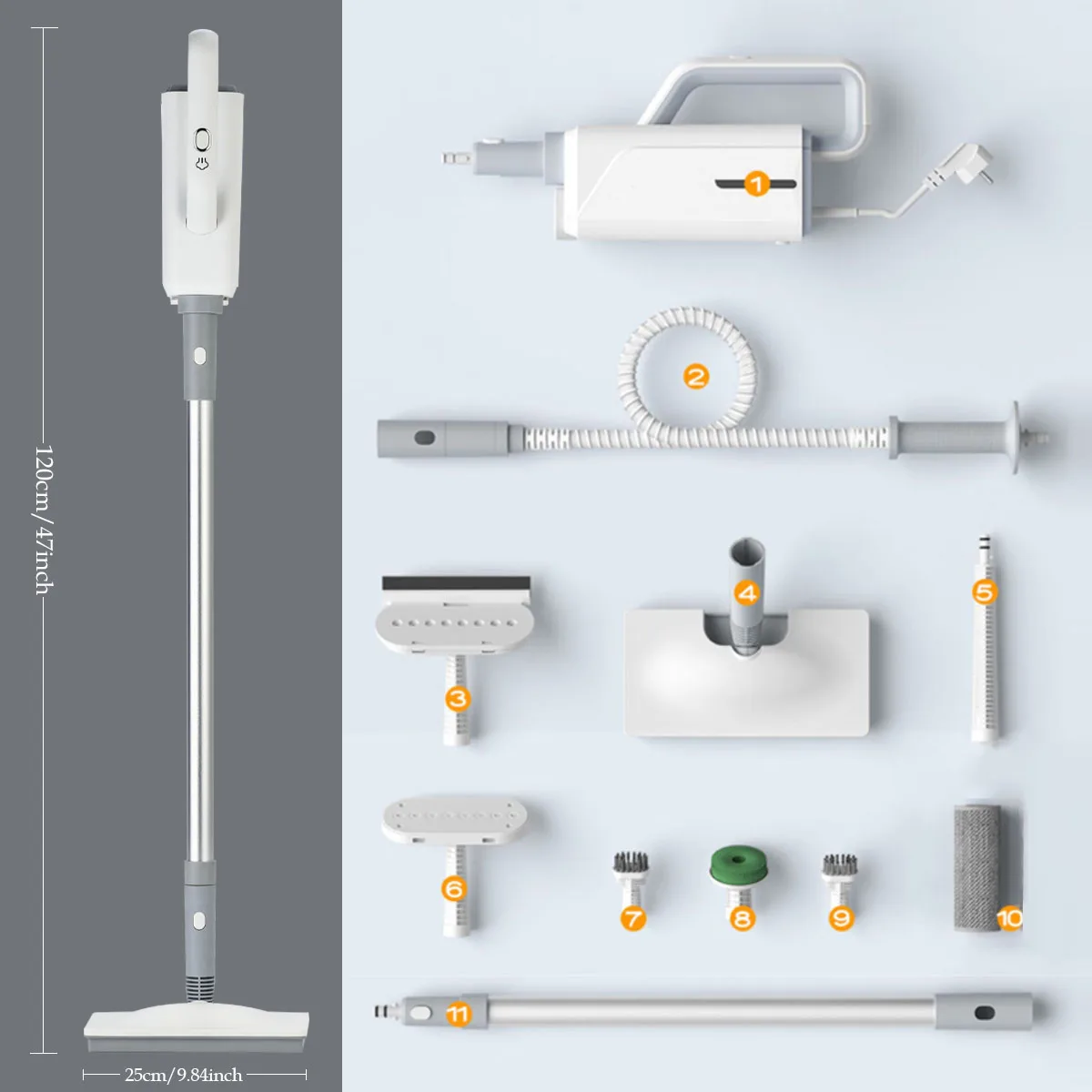 120cm/47inch

25cm/9.84inch

1

2

3

4

5

6

7

8

9

10

11