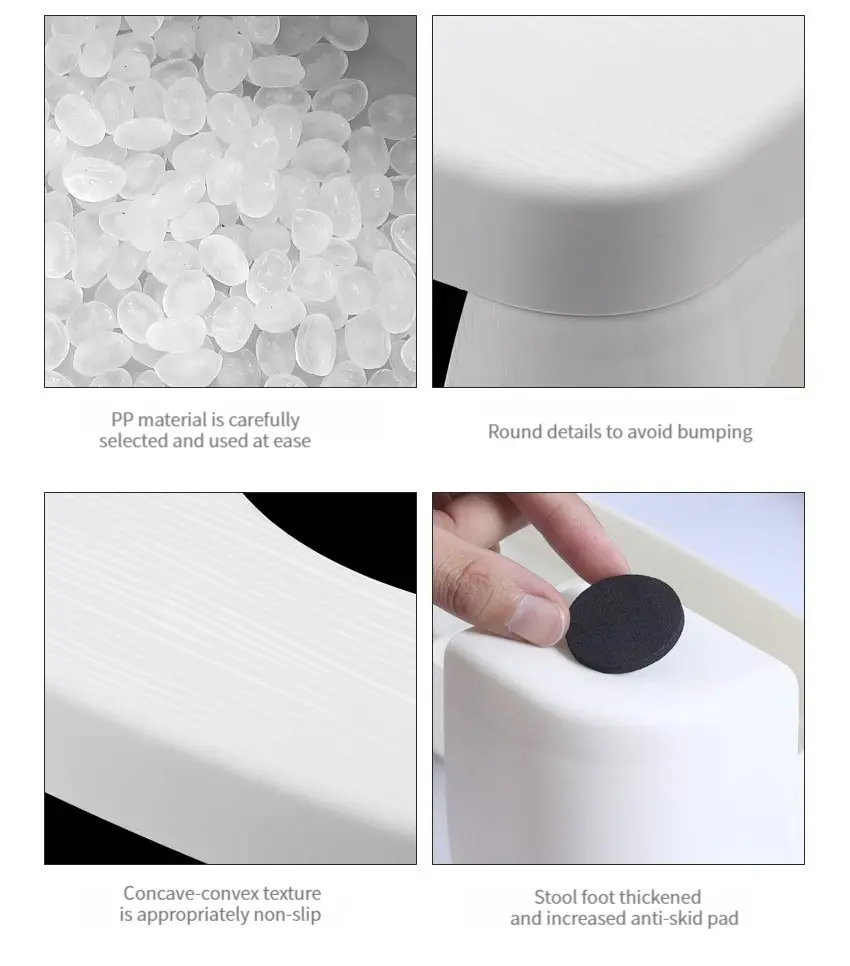 PP material is carefully
selected and used at ease

Round details to avoid bumping

Concave-convex texture
is appropriately non-slip

Stool foot thickened
and increased anti-skid pad