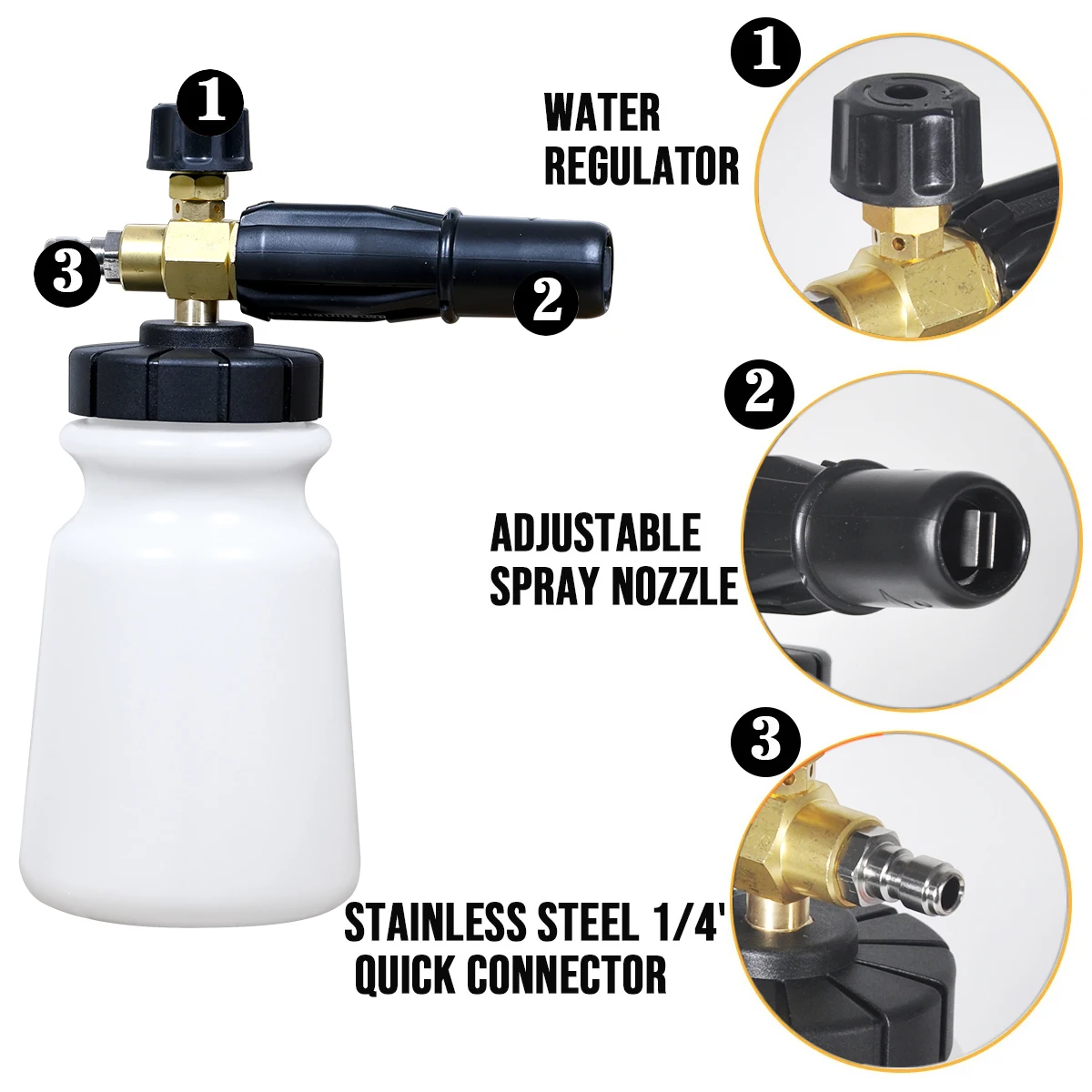 1

3

2

1

WATER REGULATOR

2

ADJUSTABLE SPRAY NOZZLE

3

STAINLESS STEEL 1/4' QUICK CONNECTOR