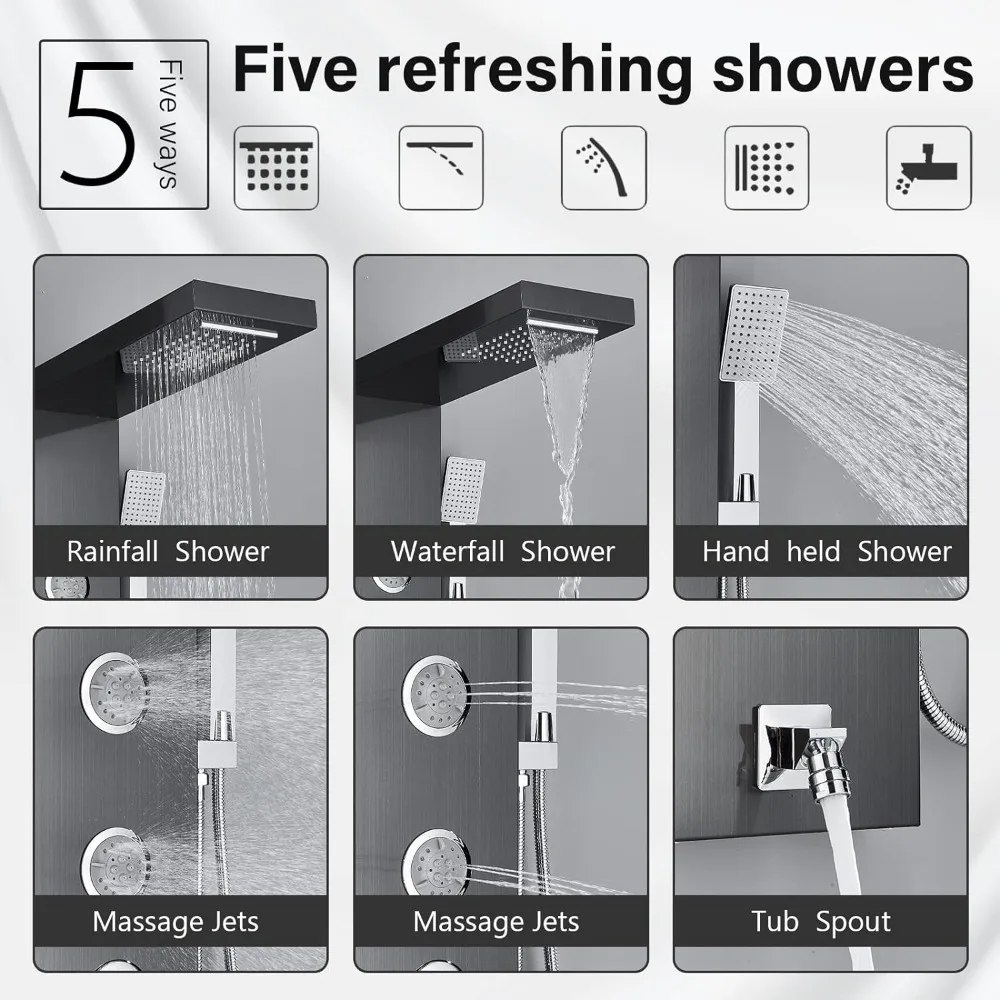 5 Five ways

Five refreshing showers

Rainfall Shower

Waterfall Shower

Hand held Shower

Massage Jets

Massage Jets

Tub Spout